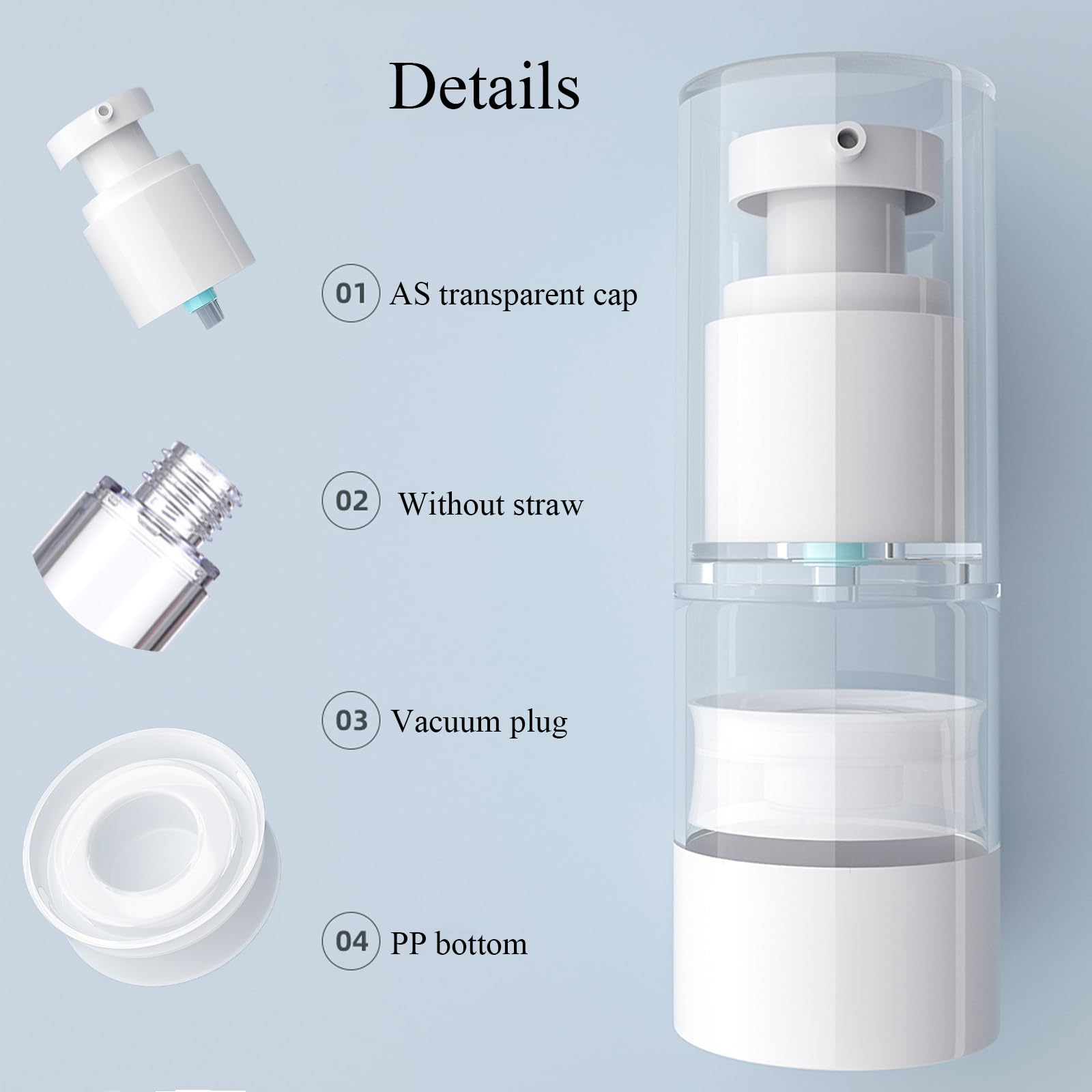 Details

01 AS transparent cap

02 Without straw

03 Vacuum plug

04 PP bottom