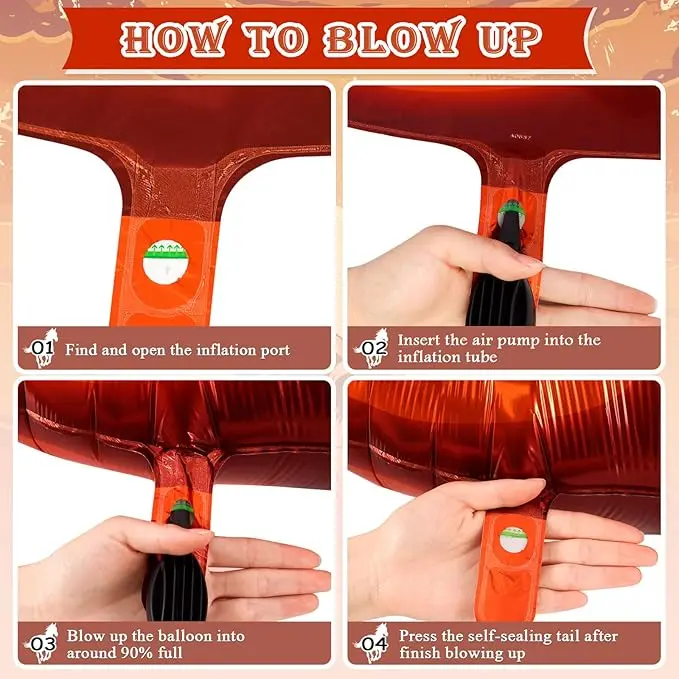 HOW TO BLOW UP

01 Find and open the inflation port

02 Insert the air pump into the inflation tube

03 Blow up the balloon into around 90% full

04 Press the self-sealing tail after finish blowing up