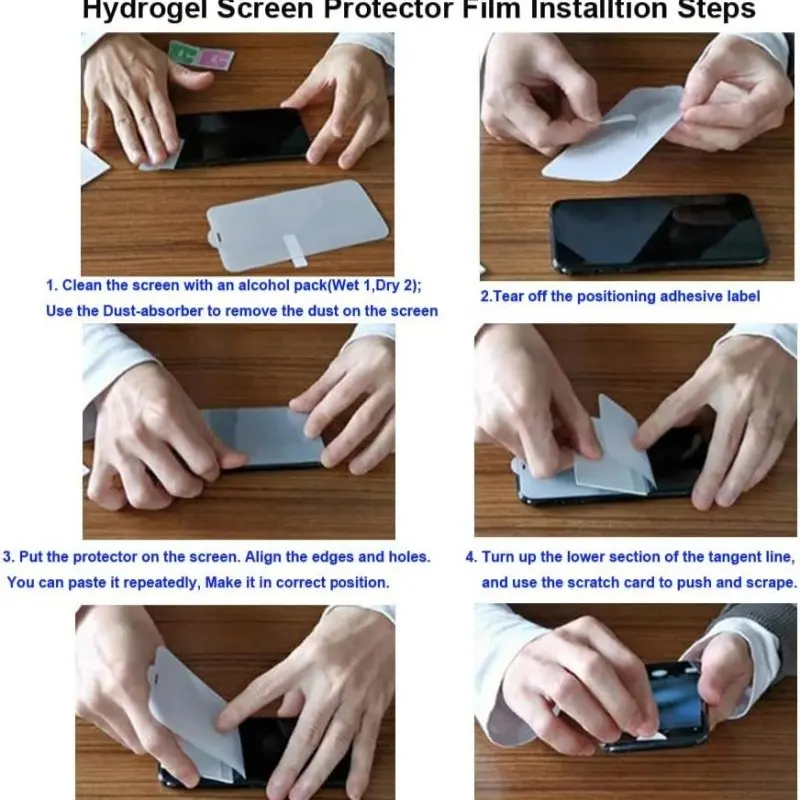 Hydrogel Screen Protector Film Installtion Steps

1. Clean the screen with an alcohol pack(Wet 1,Dry 2);
Use the Dust-absorber to remove the dust on the screen

2.Tear off the positioning adhesive label

3. Put the protector on the screen. Align the edges and holes.
You can paste it repeatedly, Make it in correct position.

4. Turn up the lower section of the tangent line,
and use the scratch card to push and scrape.