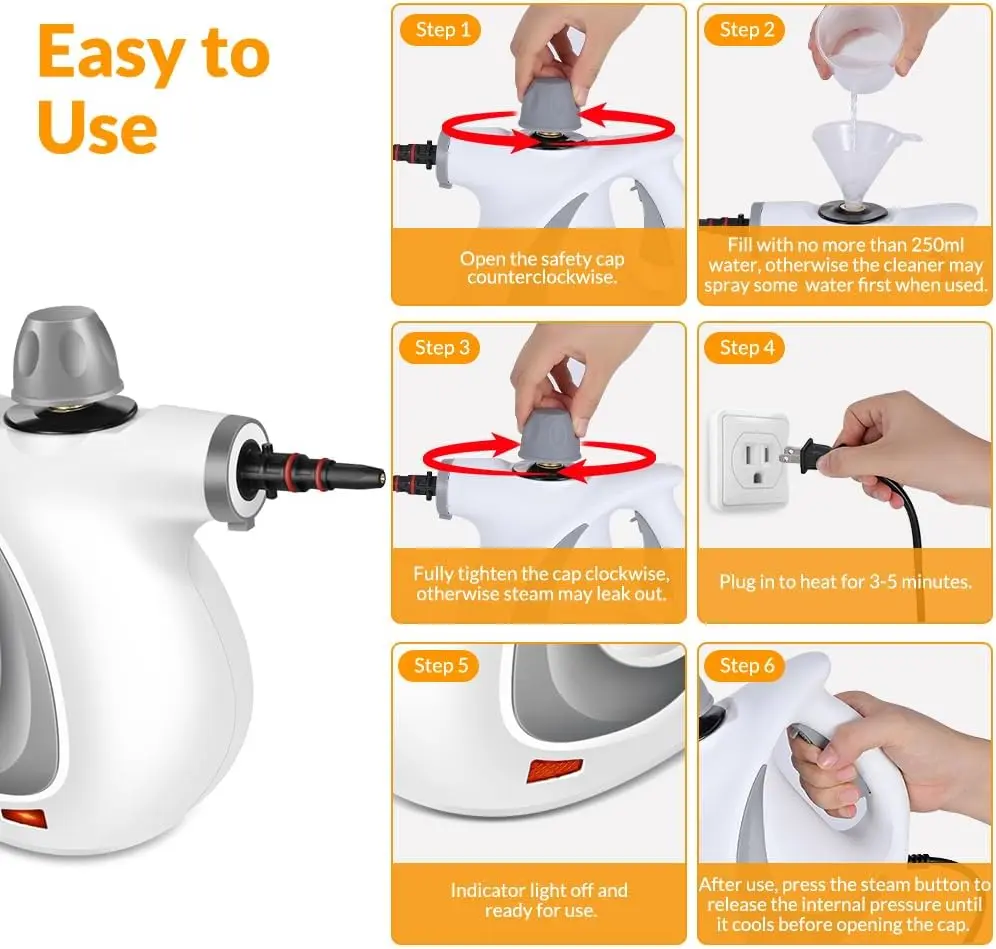 Easy to Use

Step 1

Open the safety cap counterclockwise.

Step 2

Fill with no more than 250ml water, otherwise the cleaner may spray some water first when used.

Step 3

Fully tighten the cap clockwise, otherwise steam may leak out.

Step 4

Plug in to heat for 3-5 minutes.

Step 5

Indicator light off and ready for use.

Step 6

After use, press the steam button to release the internal pressure until it cools before opening the cap.