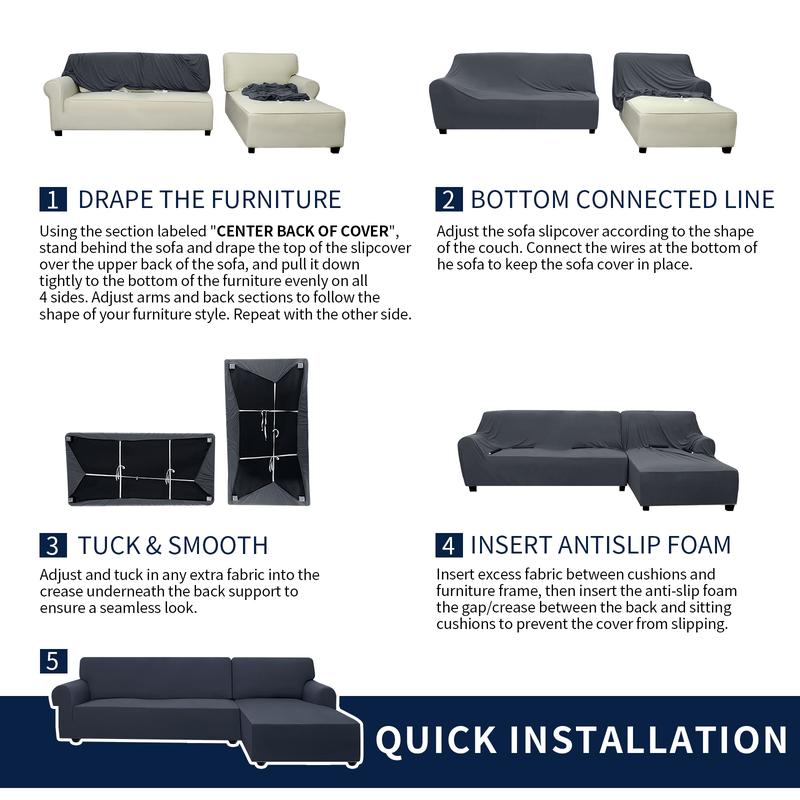 1 DRAPE THE FURNITURE

Using the section labeled "CENTER BACK OF COVER", stand behind the sofa and drape the top of the slipcover over the upper back of the sofa, and pull it down tightly to the bottom of the furniture evenly on all 4 sides. Adjust arms and back sections to follow the shape of your furniture style. Repeat with the other side.

2 BOTTOM CONNECTED LINE

Adjust the sofa slipcover according to the shape of the couch. Connect the wires at the bottom of he sofa to keep the sofa cover in place.

3 TUCK & SMOOTH

Adjust and tuck in any extra fabric into the crease underneath the back support to ensure a seamless look.

4 INSERT ANTISLIP FOAM

Insert excess fabric between cushions and furniture frame, then insert the anti-slip foam the gap/crease between the back and sitting cushions to prevent the cover from slipping.

5

QUICK INSTALLATION