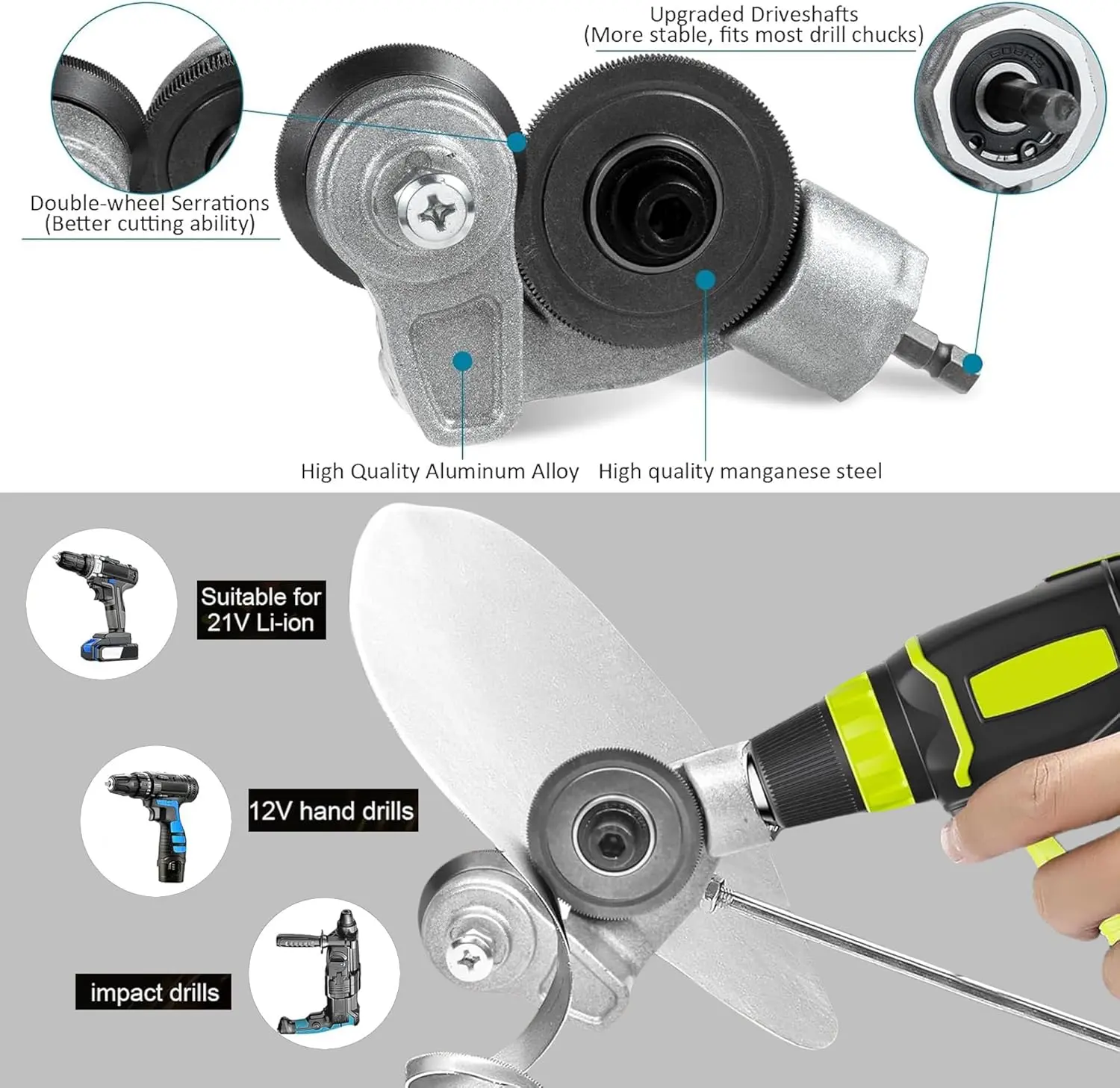 Upgraded Driveshafts
(More stable, fits most drill chucks)

Double-wheel Serrations
(Better cutting ability)

High Quality Aluminum Alloy

High quality manganese steel

Suitable for 21V Li-ion

12V hand drills

impact drills