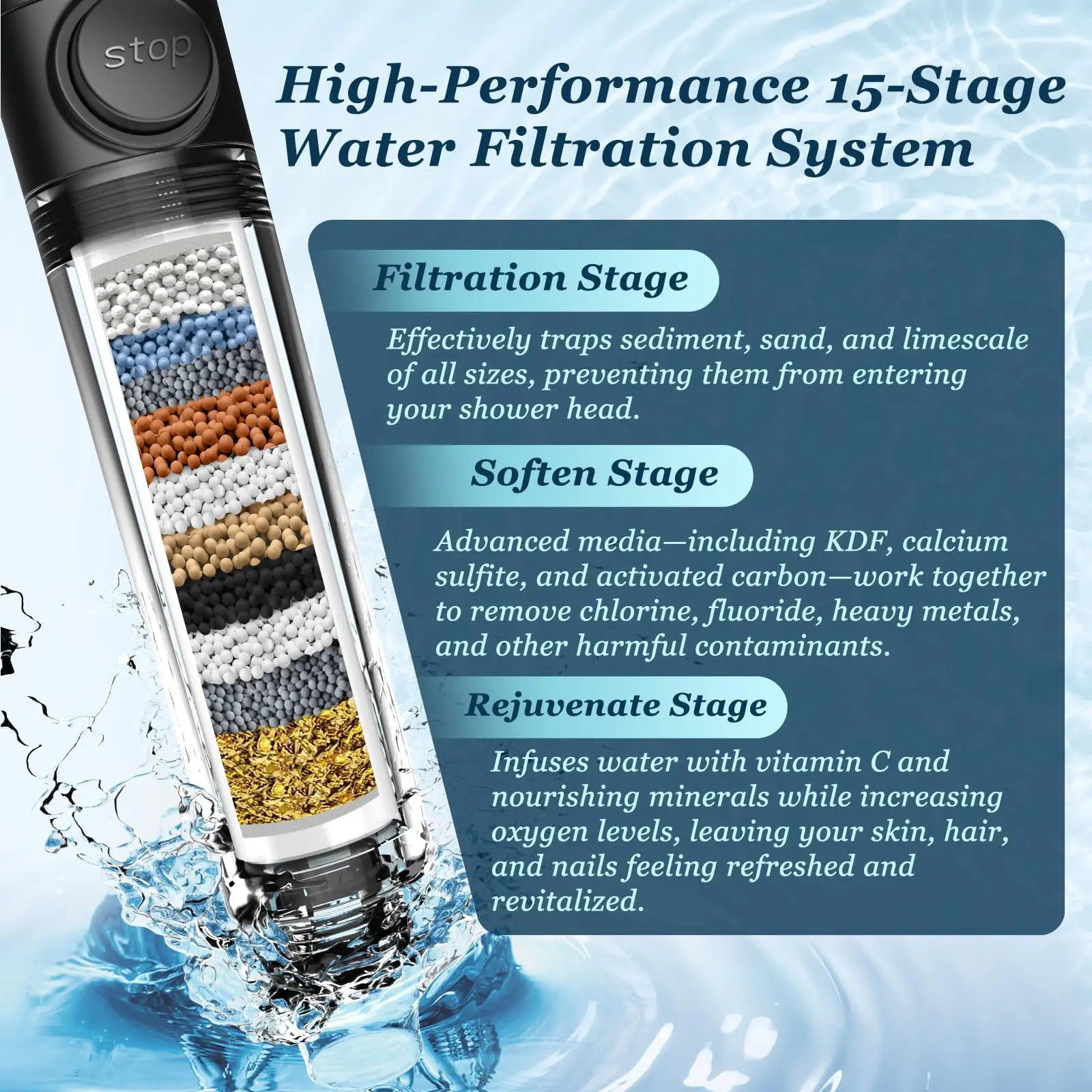 stop

High-Performance 15-Stage Water Filtration System

Filtration Stage

Effectively traps sediment, sand, and limescale of all sizes, preventing them from entering your shower head.

Soften Stage

Advanced media—including KDF, calcium sulfite, and activated carbon—work together to remove chlorine, fluoride, heavy metals, and other harmful contaminants.

Rejuvenate Stage

Infuses water with vitamin C and nourishing minerals while increasing oxygen levels, leaving your skin, hair, and nails feeling refreshed and revitalized.