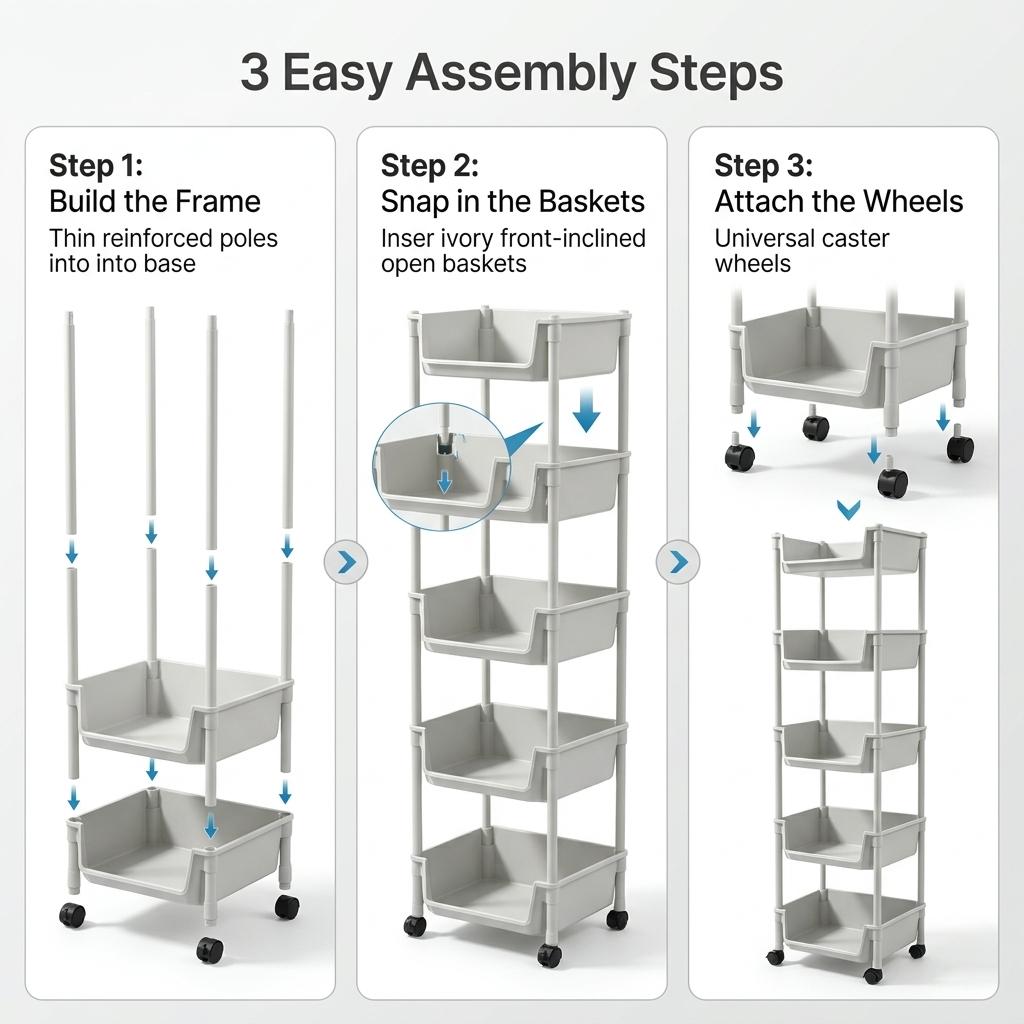 3 Easy Assembly Steps

Step 1:
Build the Frame
Thin reinforced poles into into base

Step 2:
Snap in the Baskets
Inser ivory front-inclined open baskets

Step 3:
Attach the Wheels
Universal caster wheels