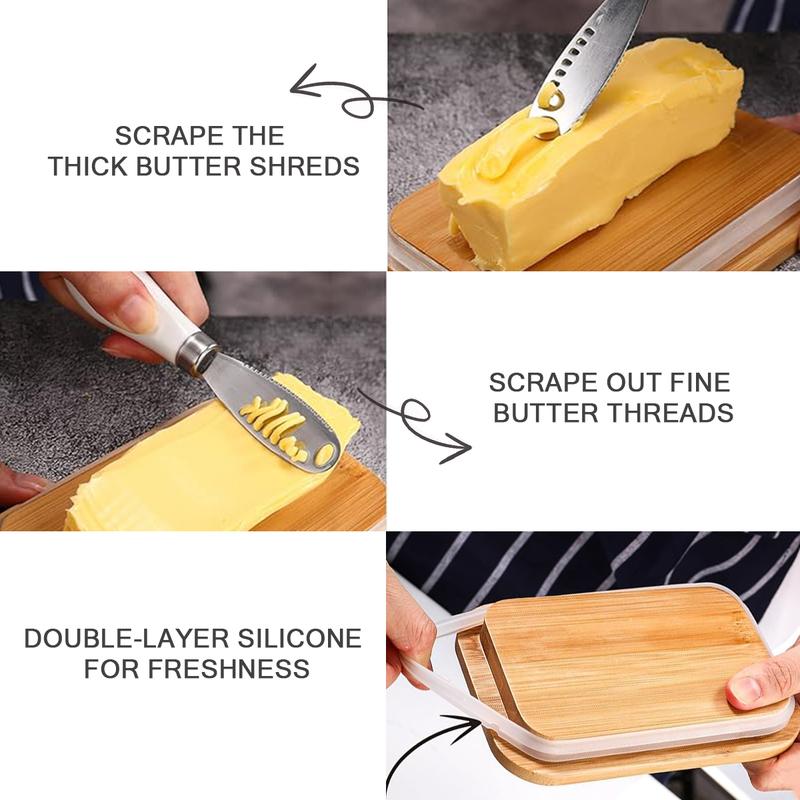 SCRAPE THE
THICK BUTTER SHREDS

SCRAPE OUT FINE
BUTTER THREADS

DOUBLE-LAYER SILICONE
FOR FRESHNESS