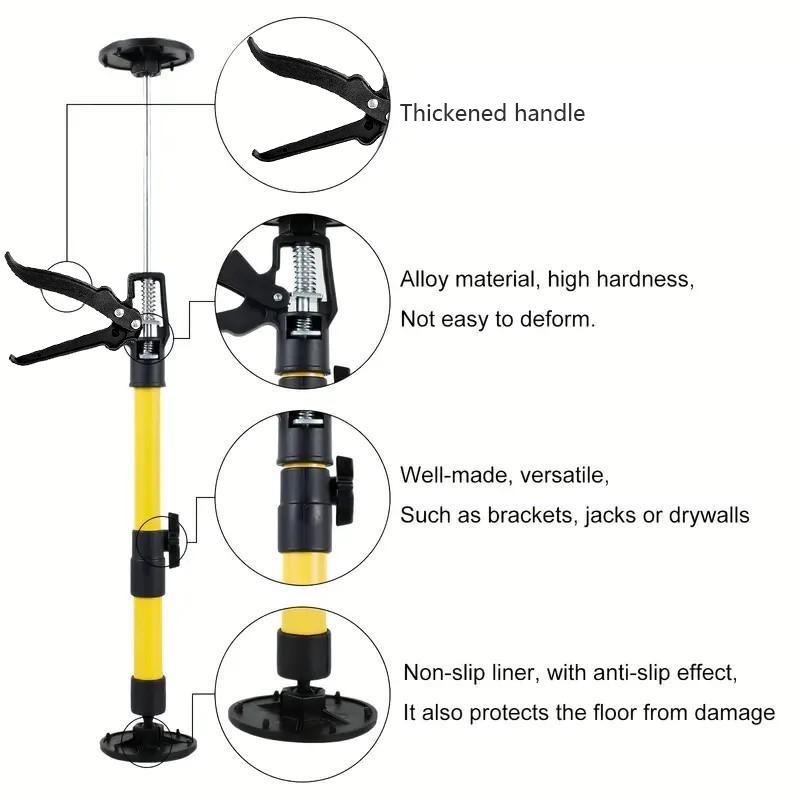 Thickened handle

Alloy material, high hardness,
Not easy to deform.

Well-made, versatile,
Such as brackets, jacks or drywalls

Non-slip liner, with anti-slip effect,
It also protects the floor from damage