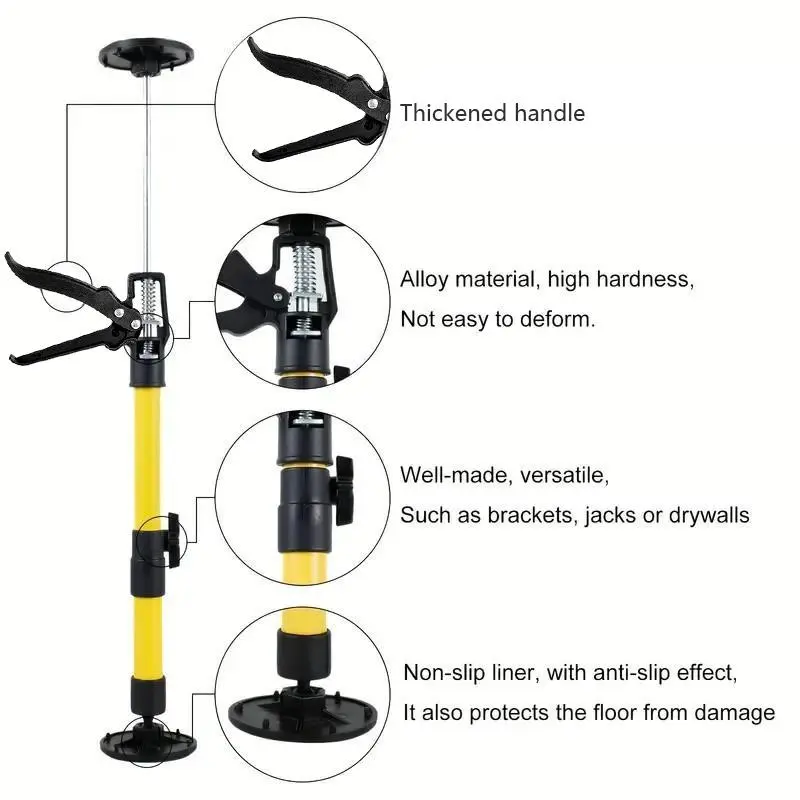 Thickened handle

Alloy material, high hardness,
Not easy to deform.

Well-made, versatile,
Such as brackets, jacks or drywalls

Non-slip liner, with anti-slip effect,
It also protects the floor from damage