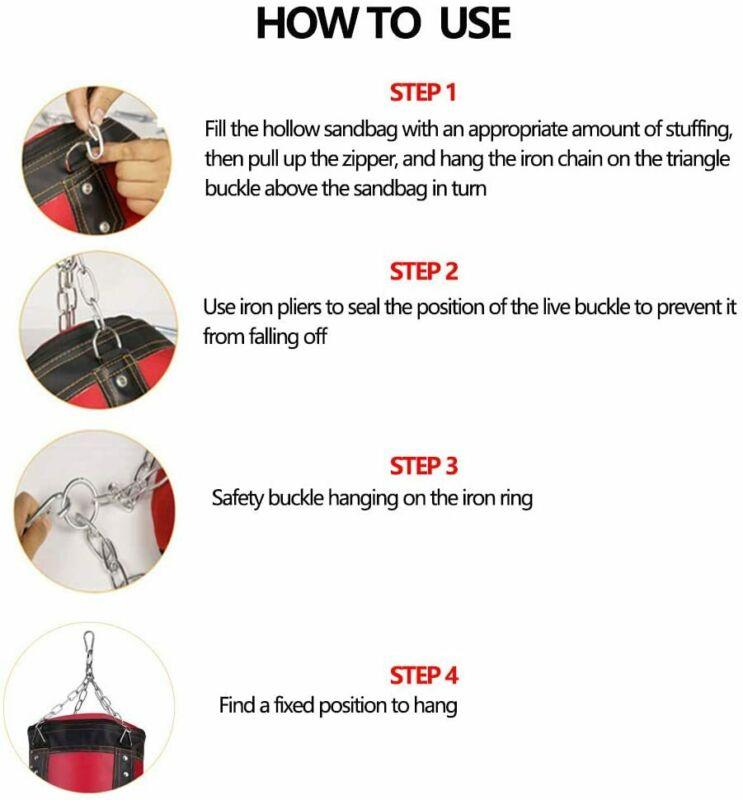 HOW TO USE

STEP 1

Fill the hollow sandbag with an appropriate amount of stuffing, then pull up the zipper, and hang the iron chain on the triangle buckle above the sandbag in turn

STEP 2

Use iron pliers to seal the position of the live buckle to prevent it from falling off

STEP 3

Safety buckle hanging on the iron ring

STEP 4

Find a fixed position to hang