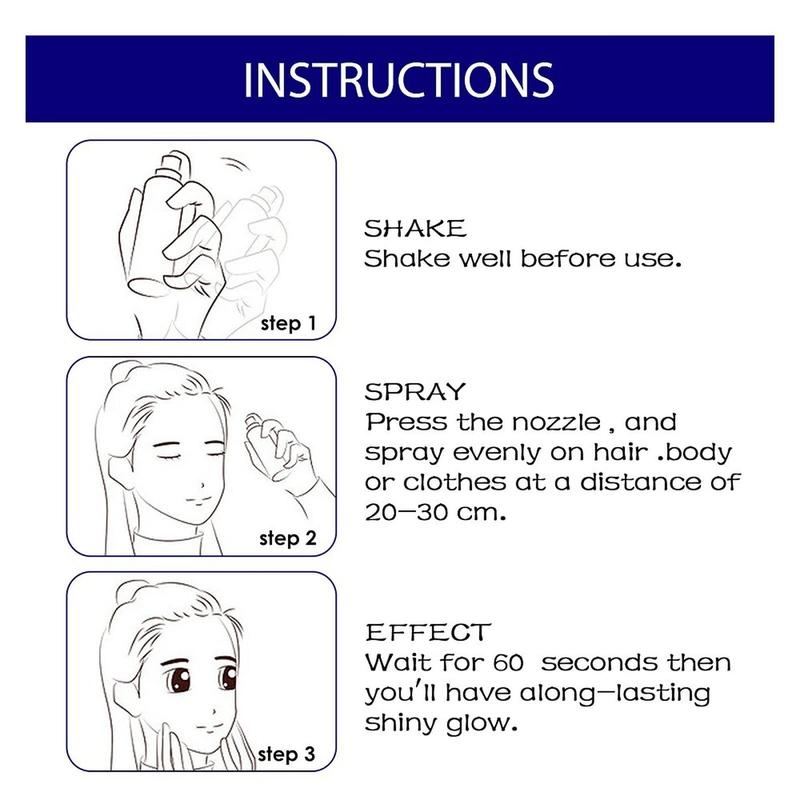 INSTRUCTIONS

step 1

SHAKE
Shake well before use.

step 2

SPRAY
Press the nozzle , and spray evenly on hair .body or clothes at a distance of 20—30 cm.

step 3

EFFECT
Wait for 60  seconds then you'll have along—lasting shiny glow.