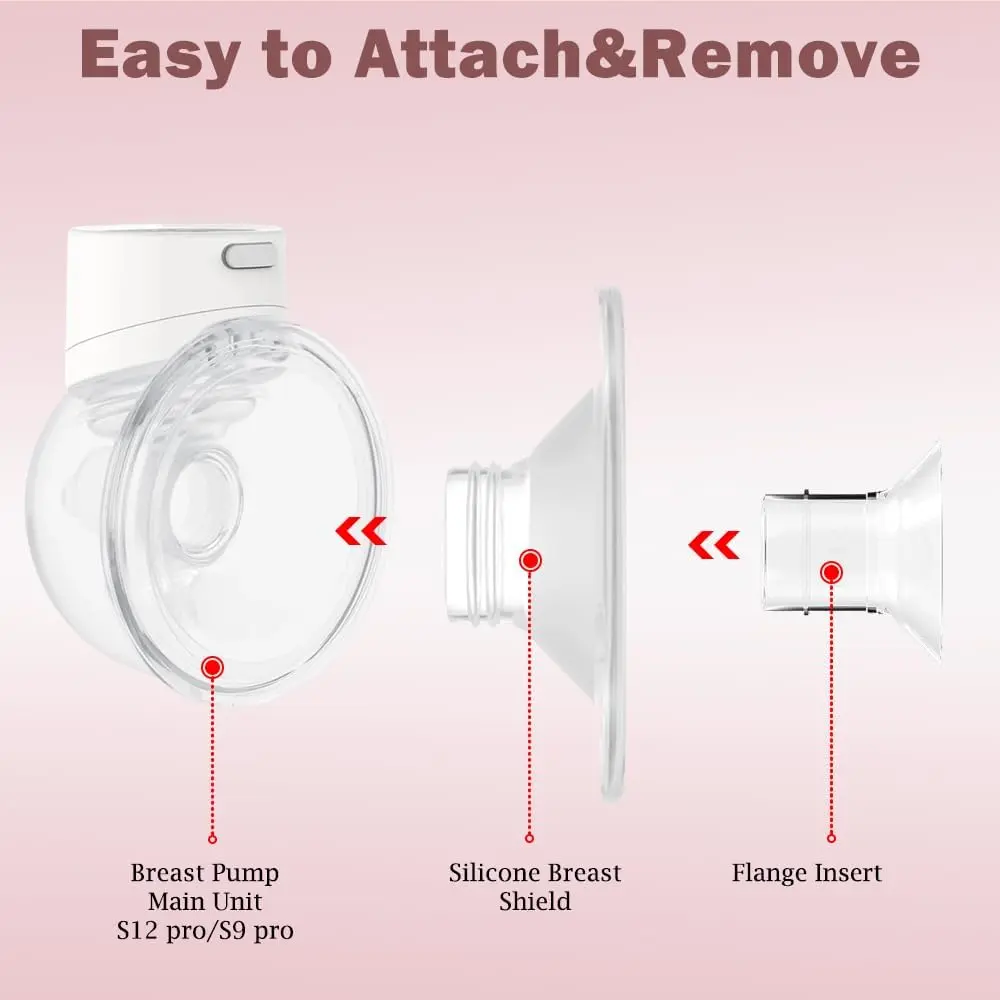 Easy to Attach&Remove

Breast Pump Main Unit S12 pro/S9 pro

Silicone Breast Shield

Flange Insert