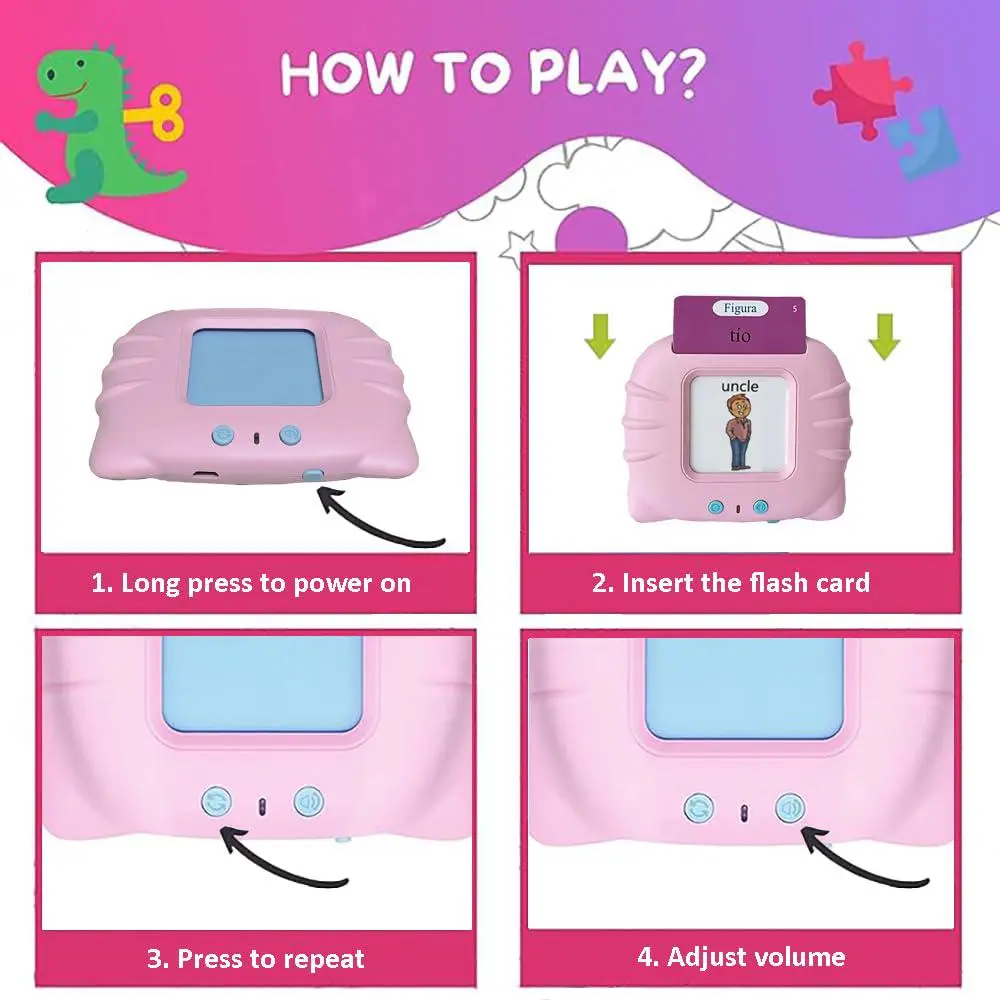 HOW TO PLAY?

1. Long press to power on

Figura
5
tio
uncle

2. Insert the flash card

3. Press to repeat

4. Adjust volume