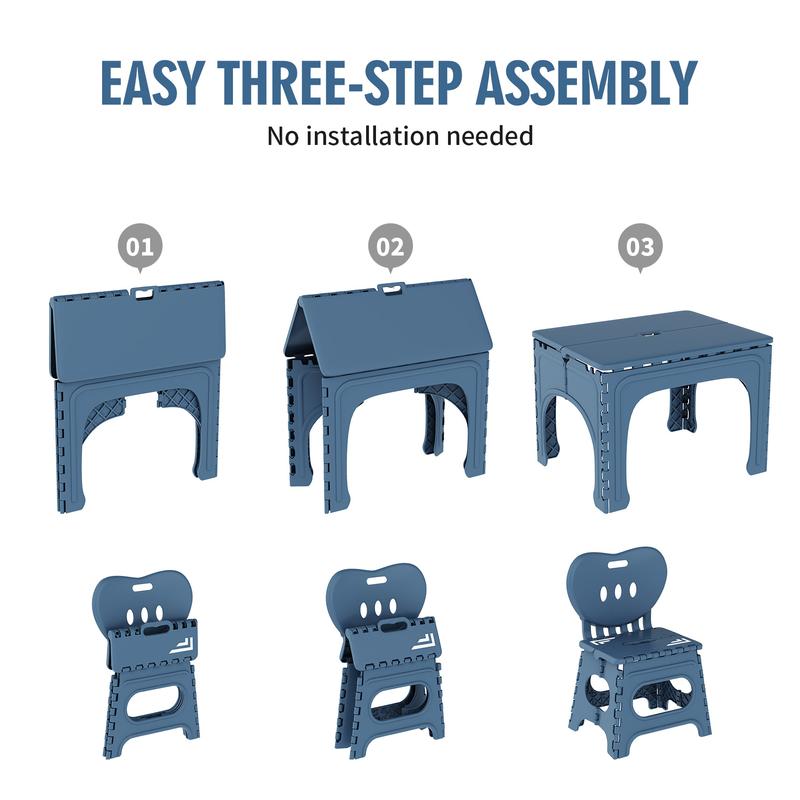 EASY THREE-STEP ASSEMBLY
No installation needed

01

02

03