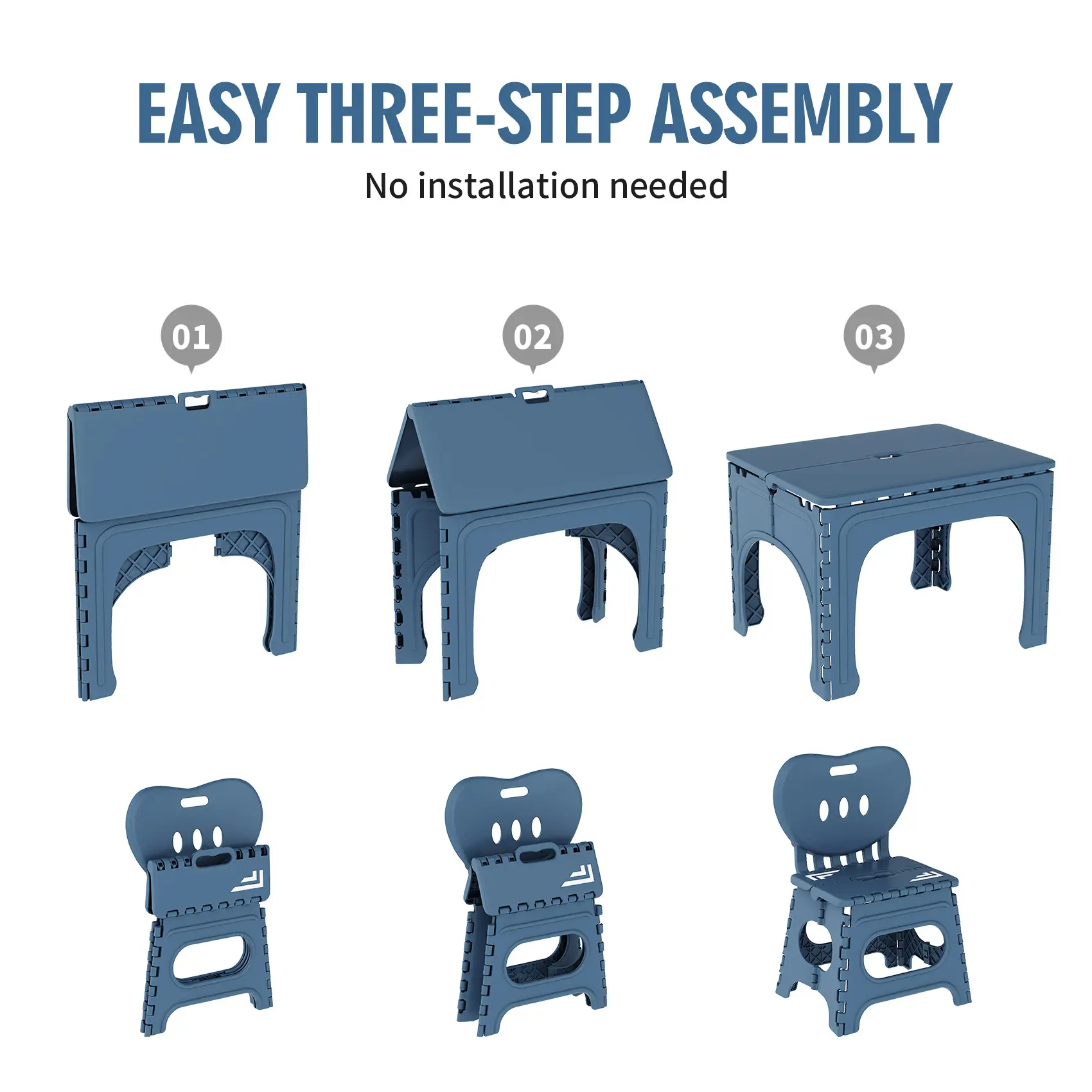 EASY THREE-STEP ASSEMBLY

No installation needed

01

02

03