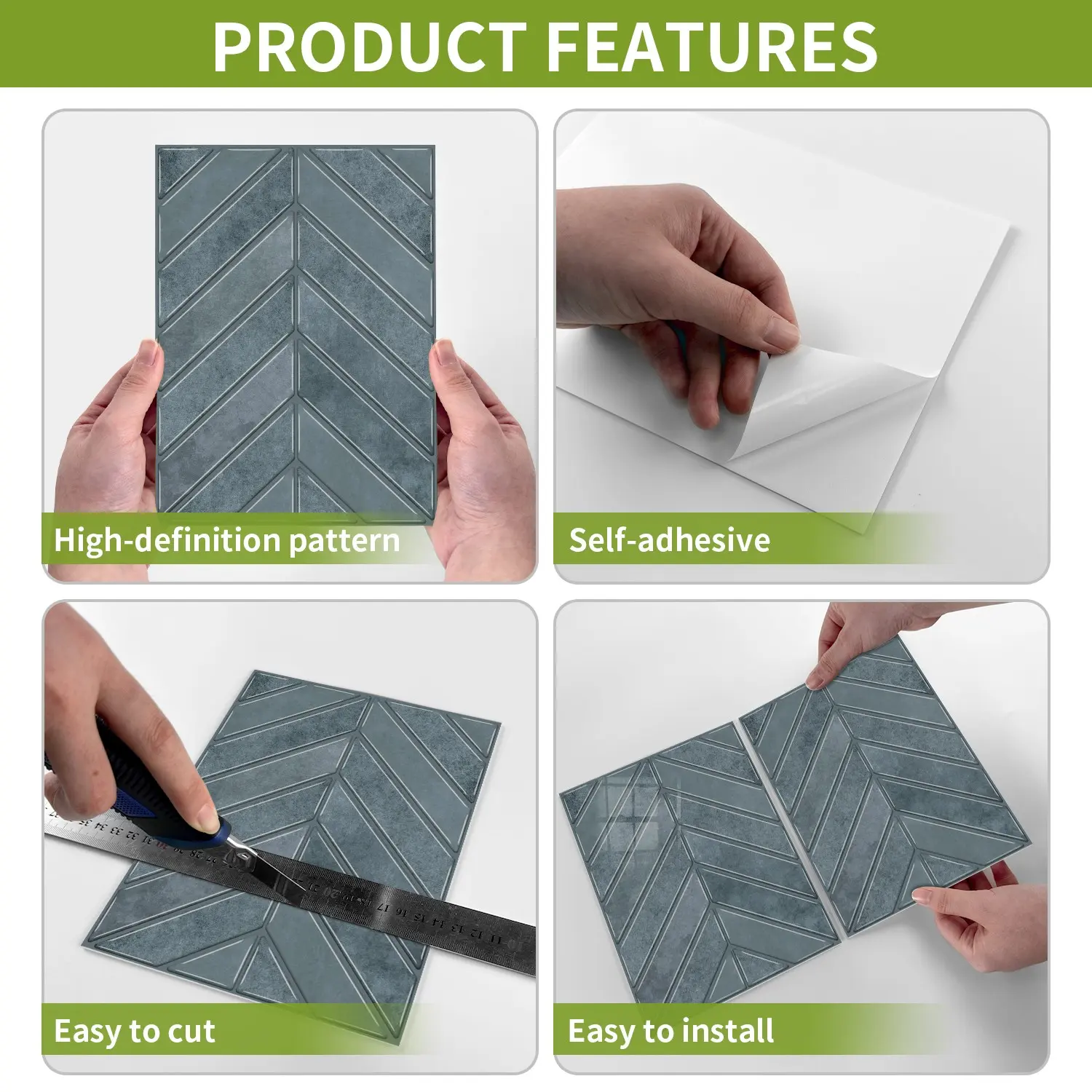 PRODUCT FEATURES

High-definition pattern

Self-adhesive

Easy to cut

Easy to install