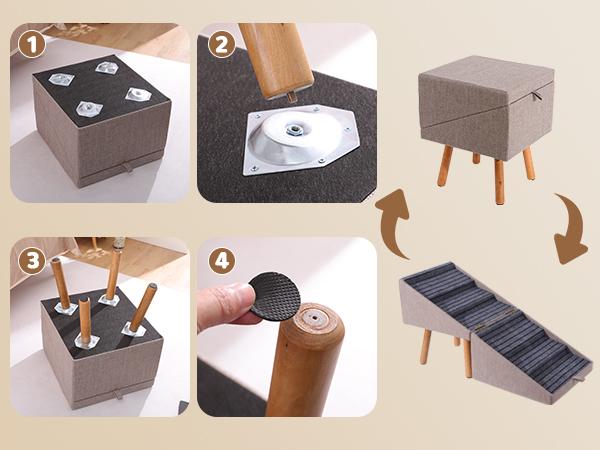 1
2
3
4