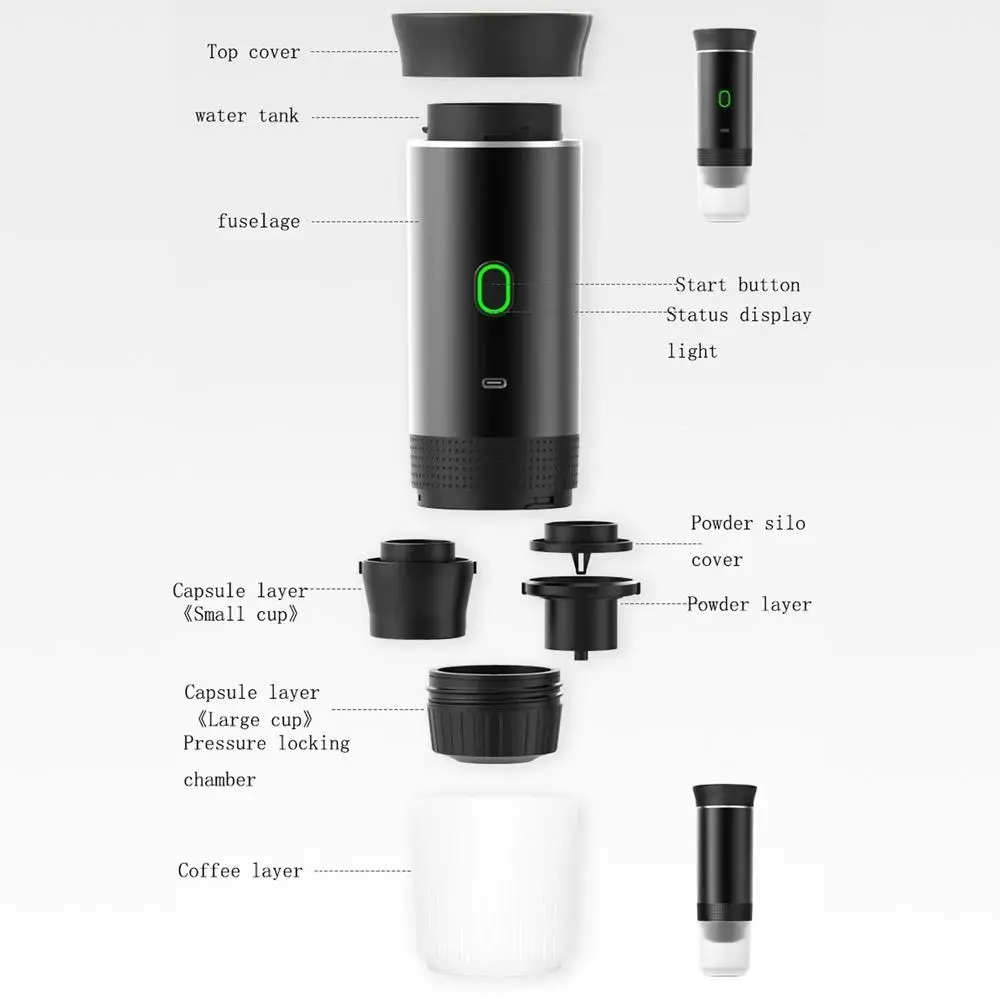 Top cover

water tank

fuselage

Start button

Status display light

Powder silo cover

Capsule layer 《Small cup》

Powder layer

Capsule layer 《Large cup》

Pressure locking chamber

Coffee layer