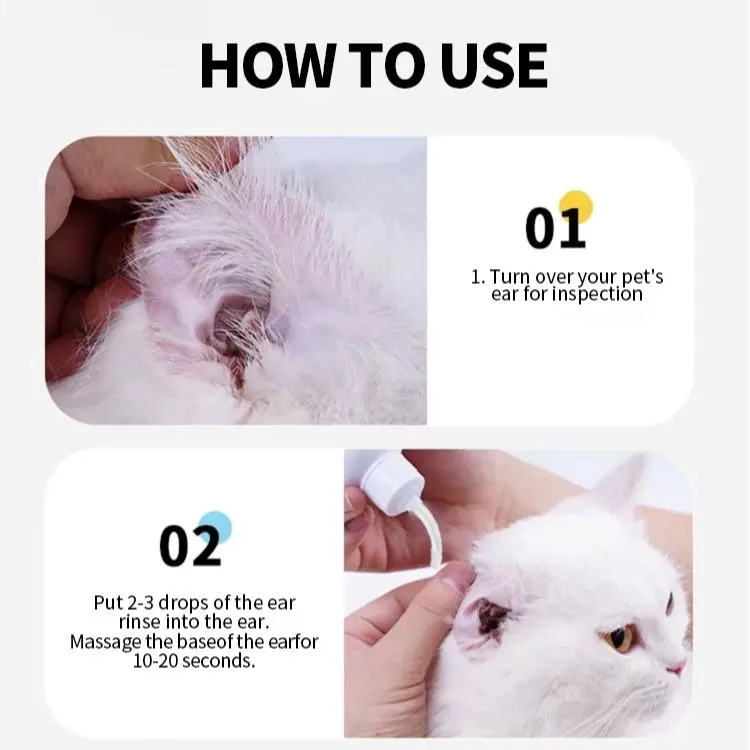 HOW TO USE

01

1. Turn over your pet's ear for inspection

02

Put 2-3 drops of the ear rinse into the ear. Massage the baseof the earfor 10-20 seconds.