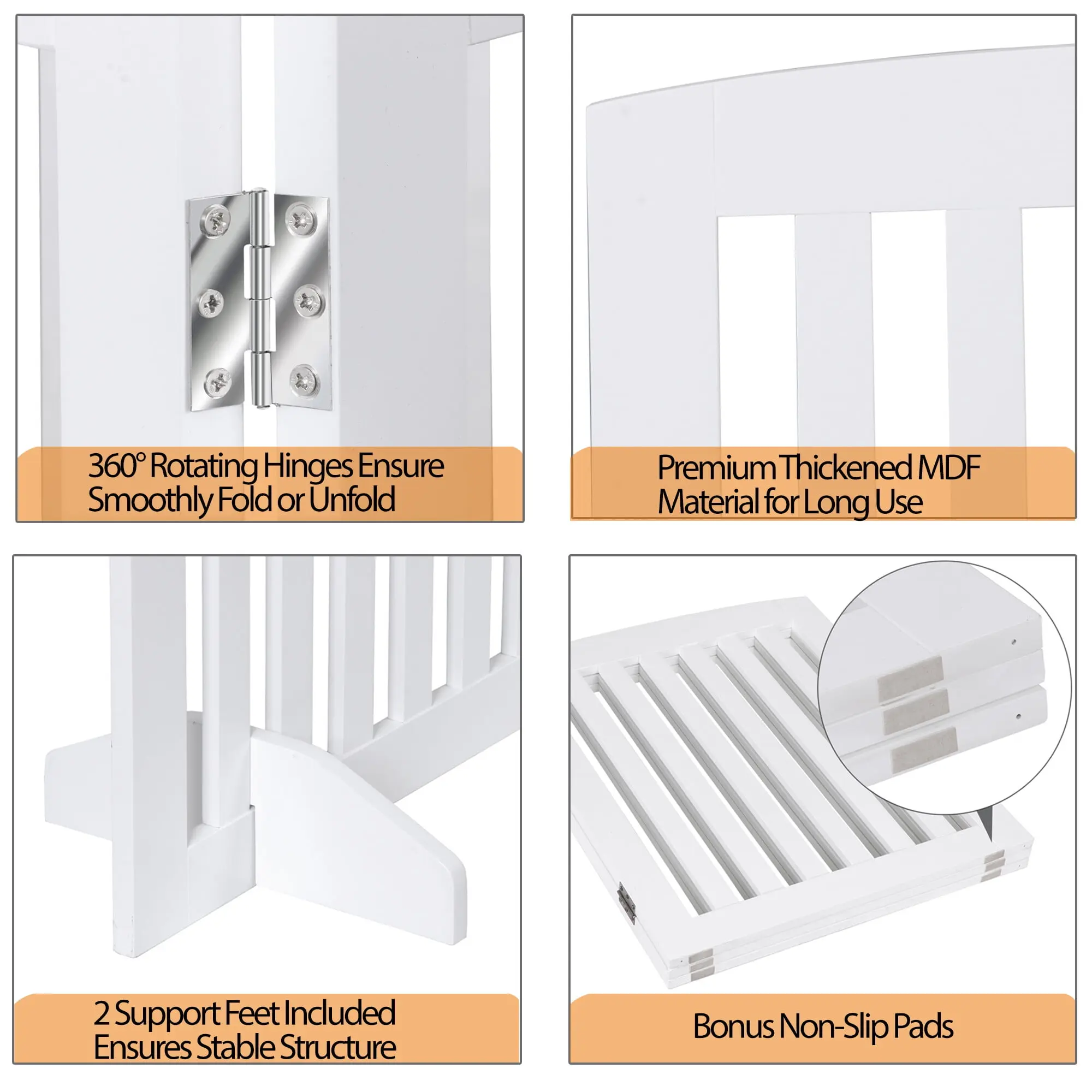 360° Rotating Hinges Ensure Smoothly Fold or Unfold

Premium Thickened MDF Material for Long Use

2 Support Feet Included Ensures Stable Structure

Bonus Non-Slip Pads