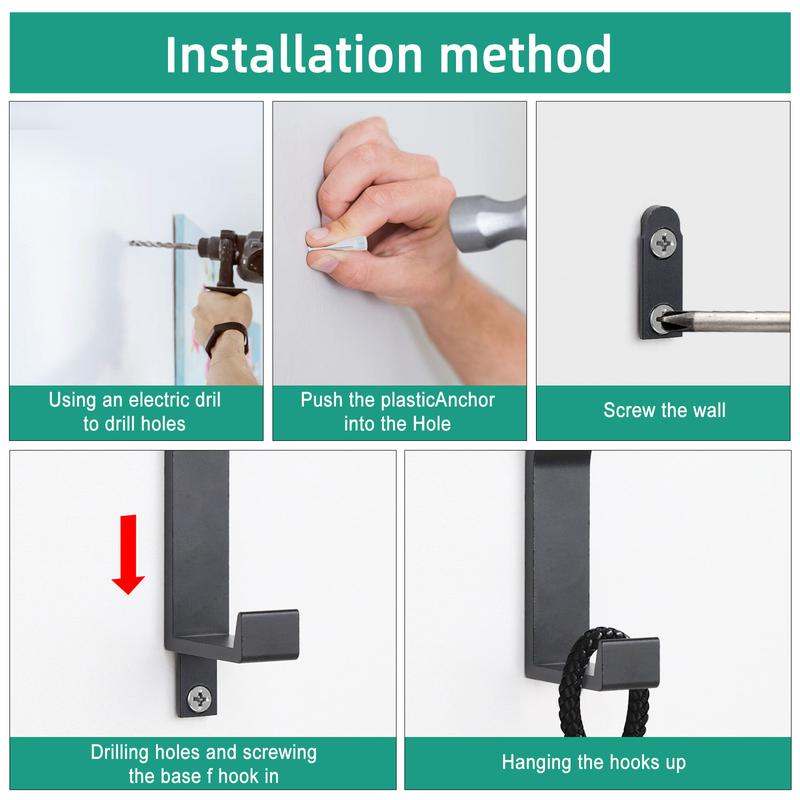 Installation method

Using an electric dril to drill holes

Push the plasticAnchor into the Hole

Screw the wall

Drilling holes and screwing the base f hook in

Hanging the hooks up