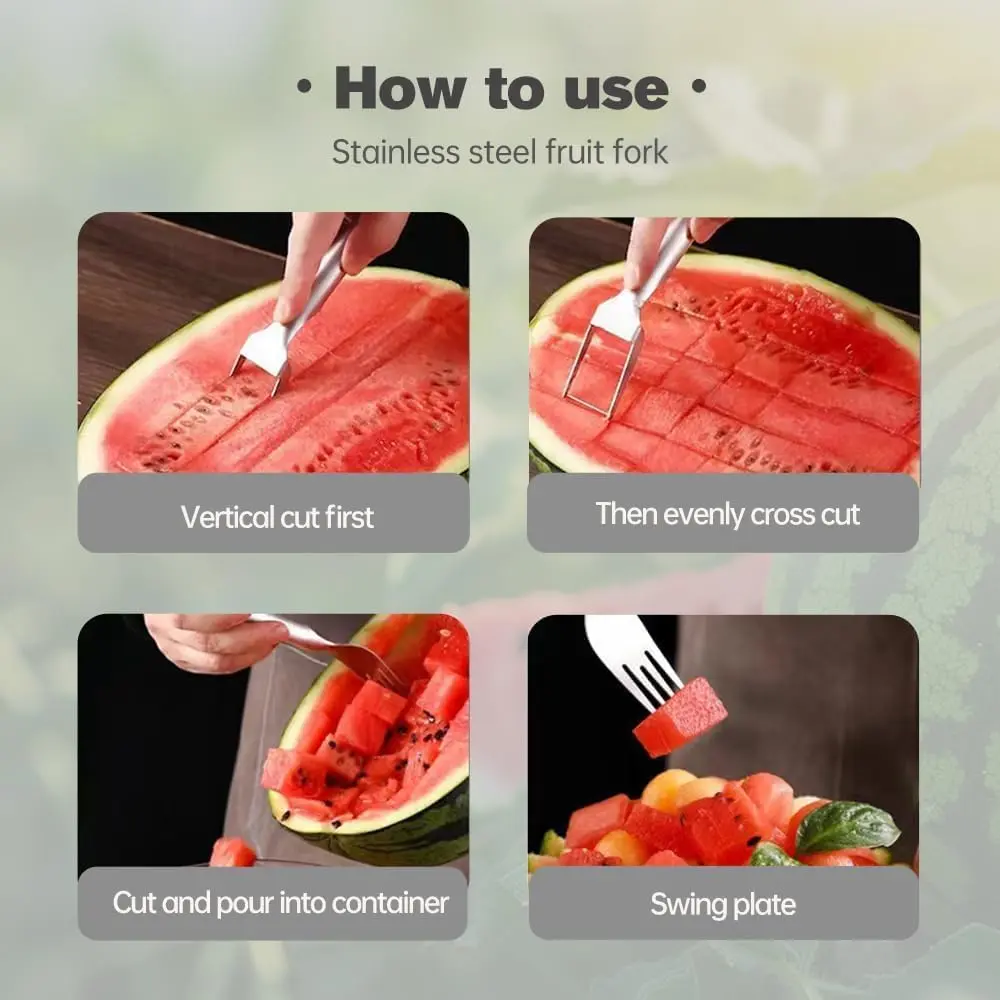 · How to use ·

Stainless steel fruit fork

Vertical cut first

Then evenly cross cut

Cut and pour into container

Swing plate