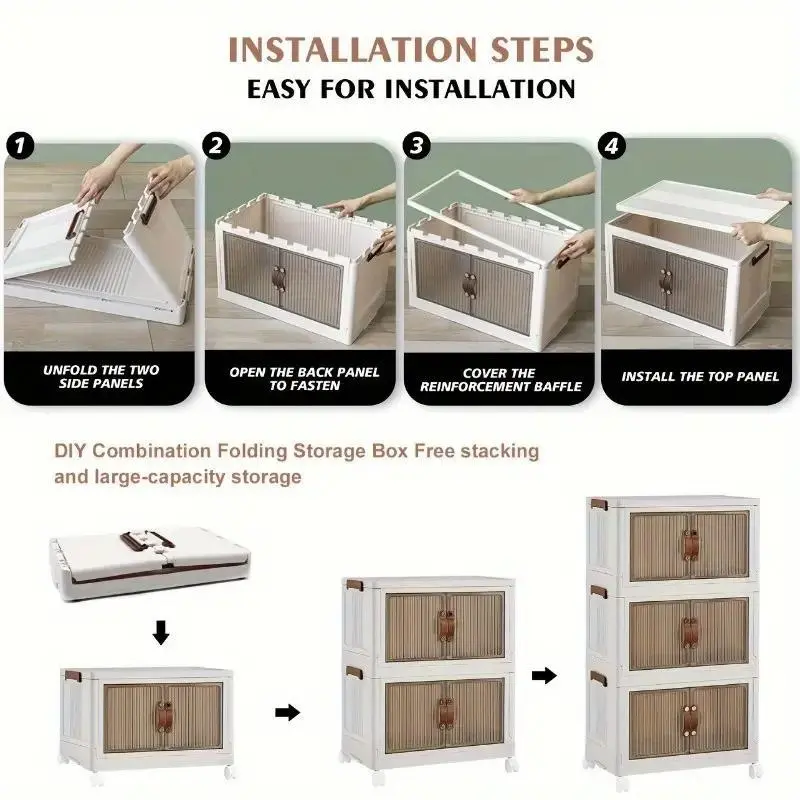 INSTALLATION STEPS
EASY FOR INSTALLATION

1
UNFOLD THE TWO SIDE PANELS

2
OPEN THE BACK PANEL TO FASTEN

3
COVER THE REINFORCEMENT BAFFLE

4
INSTALL THE TOP PANEL

DIY Combination Folding Storage Box Free stacking and large-capacity storage