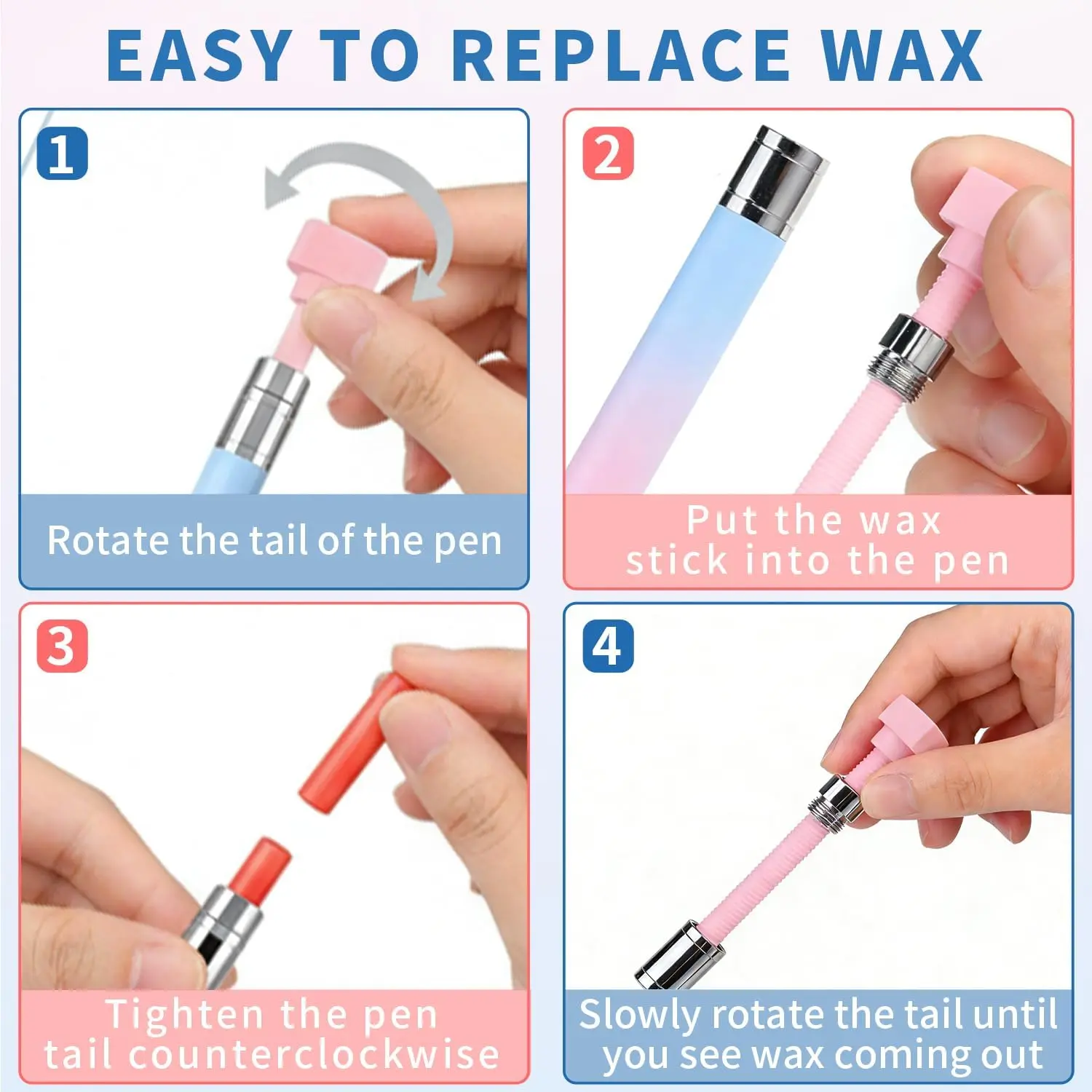 EASY TO REPLACE WAX

1

Rotate the tail of the pen

2

Put the wax stick into the pen

3

Tighten the pen tail counterclockwise

4

Slowly rotate the tail until you see wax coming out