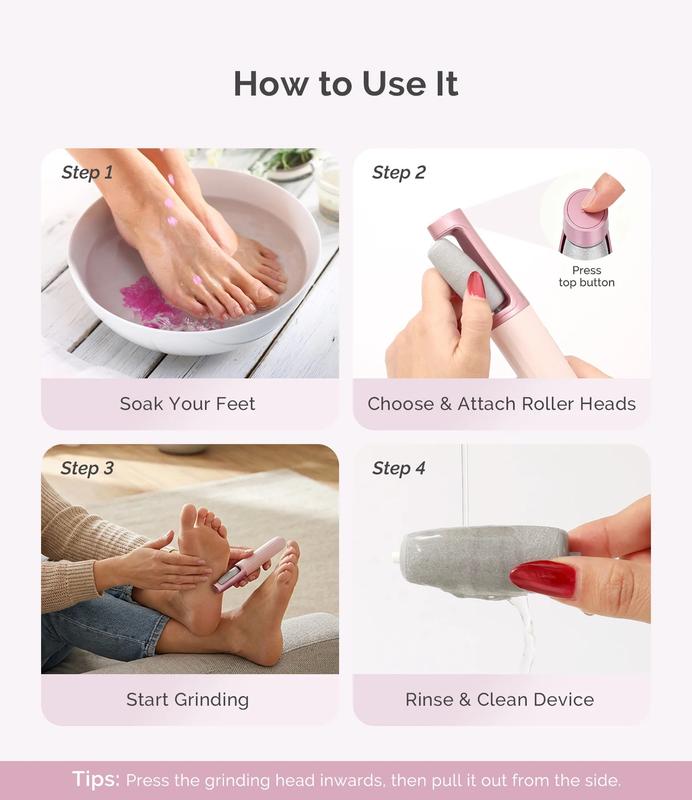 How to Use It

Step 1

Soak Your Feet

Step 2

Press top button

Choose & Attach Roller Heads

Step 3

Start Grinding

Step 4

Rinse & Clean Device

Tips: Press the grinding head inwards, then pull it out from the side.