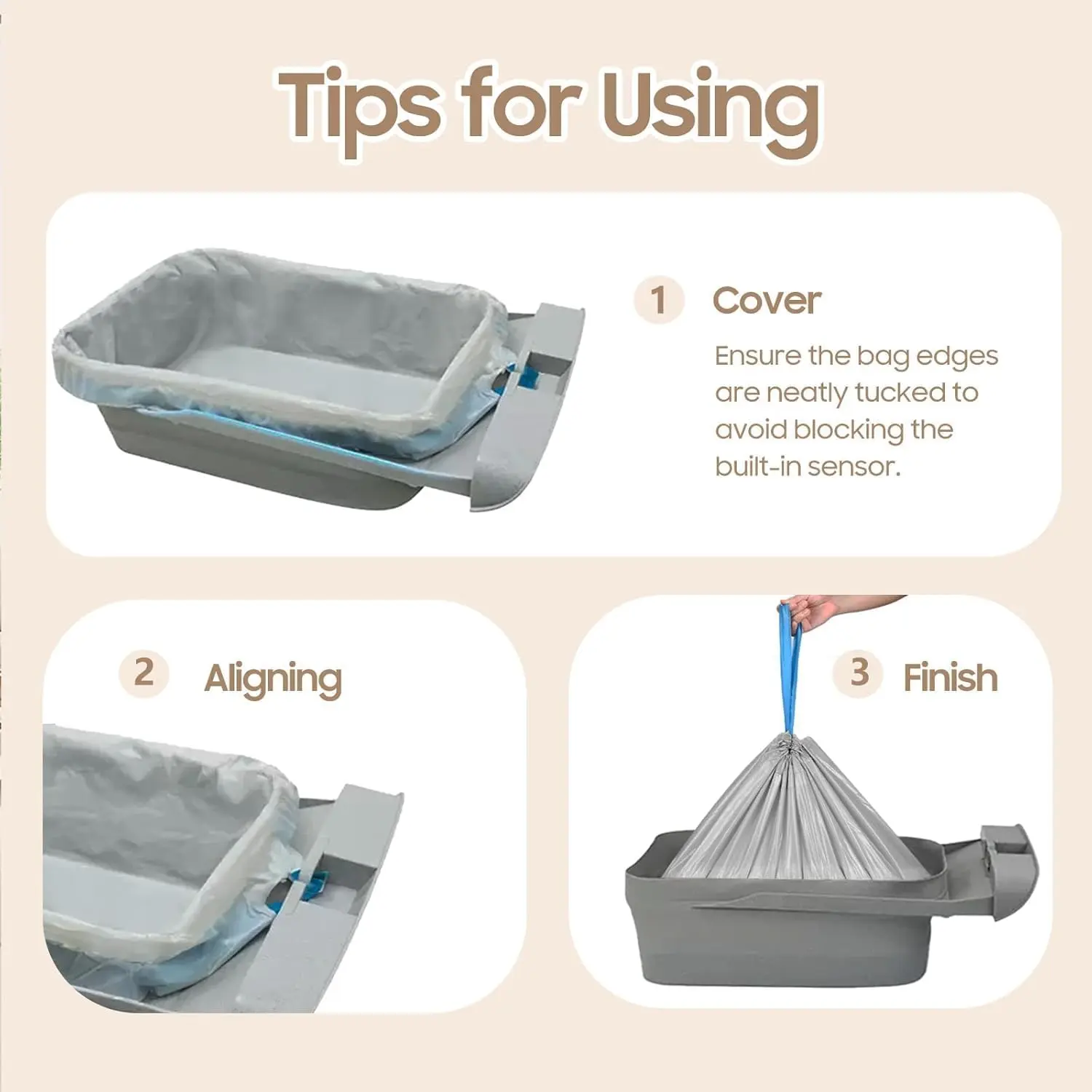 Tips for Using

1 Cover

Ensure the bag edges are neatly tucked to avoid blocking the built-in sensor.

2 Aligning

3 Finish