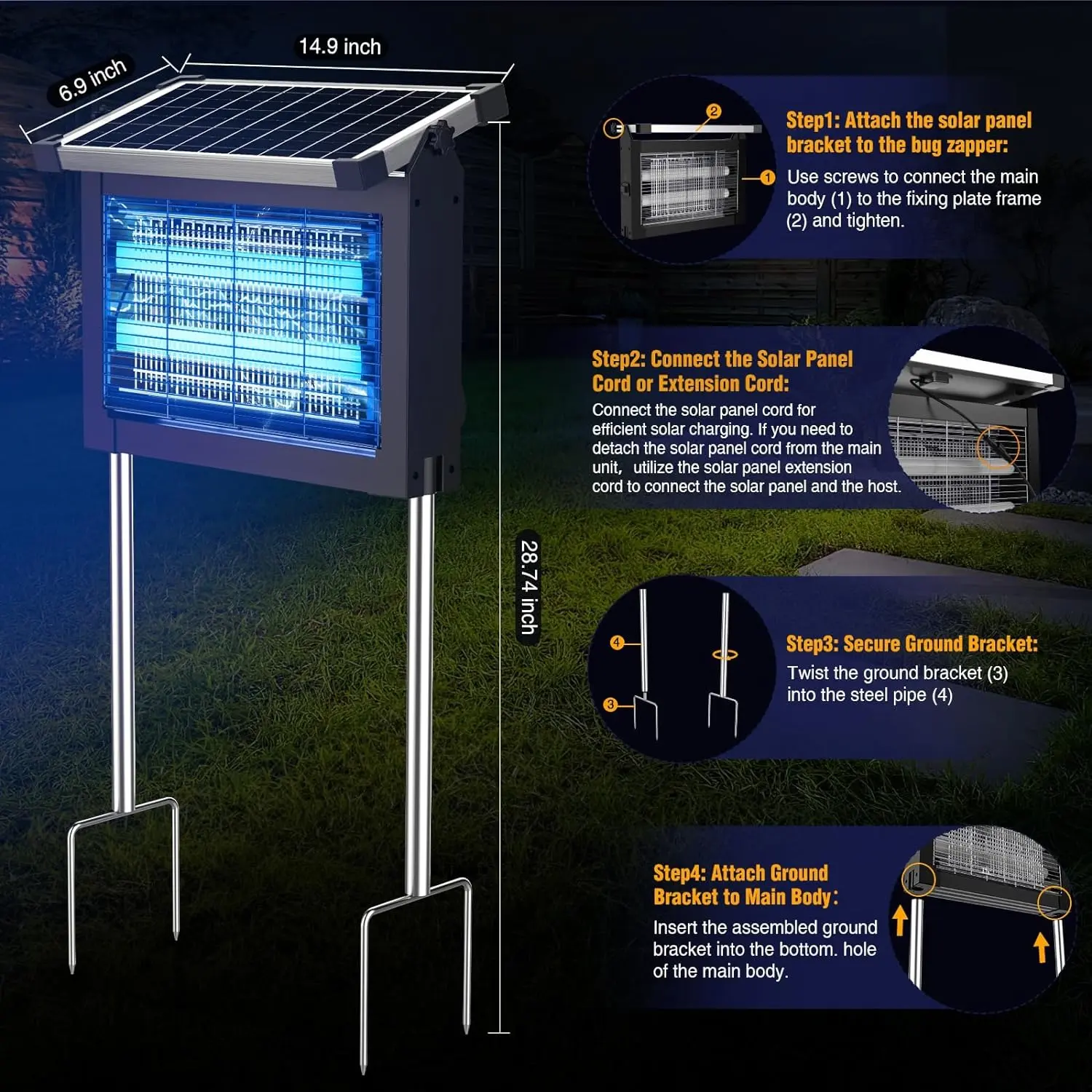 6.9 inch

14.9 inch

28.74 inch

2

1

Step1: Attach the solar panel bracket to the bug zapper:

Use screws to connect the main body (1) to the fixing plate frame (2) and tighten.

Step2: Connect the Solar Panel Cord or Extension Cord:

Connect the solar panel cord for efficient solar charging. If you need to detach the solar panel cord from the main unit, utilize the solar panel extension cord to connect the solar panel and the host.

4

3

Step3: Secure Ground Bracket:

Twist the ground bracket (3) into the steel pipe (4)

Step4: Attach Ground Bracket to Main Body:

Insert the assembled ground bracket into the bottom. hole of the main body.