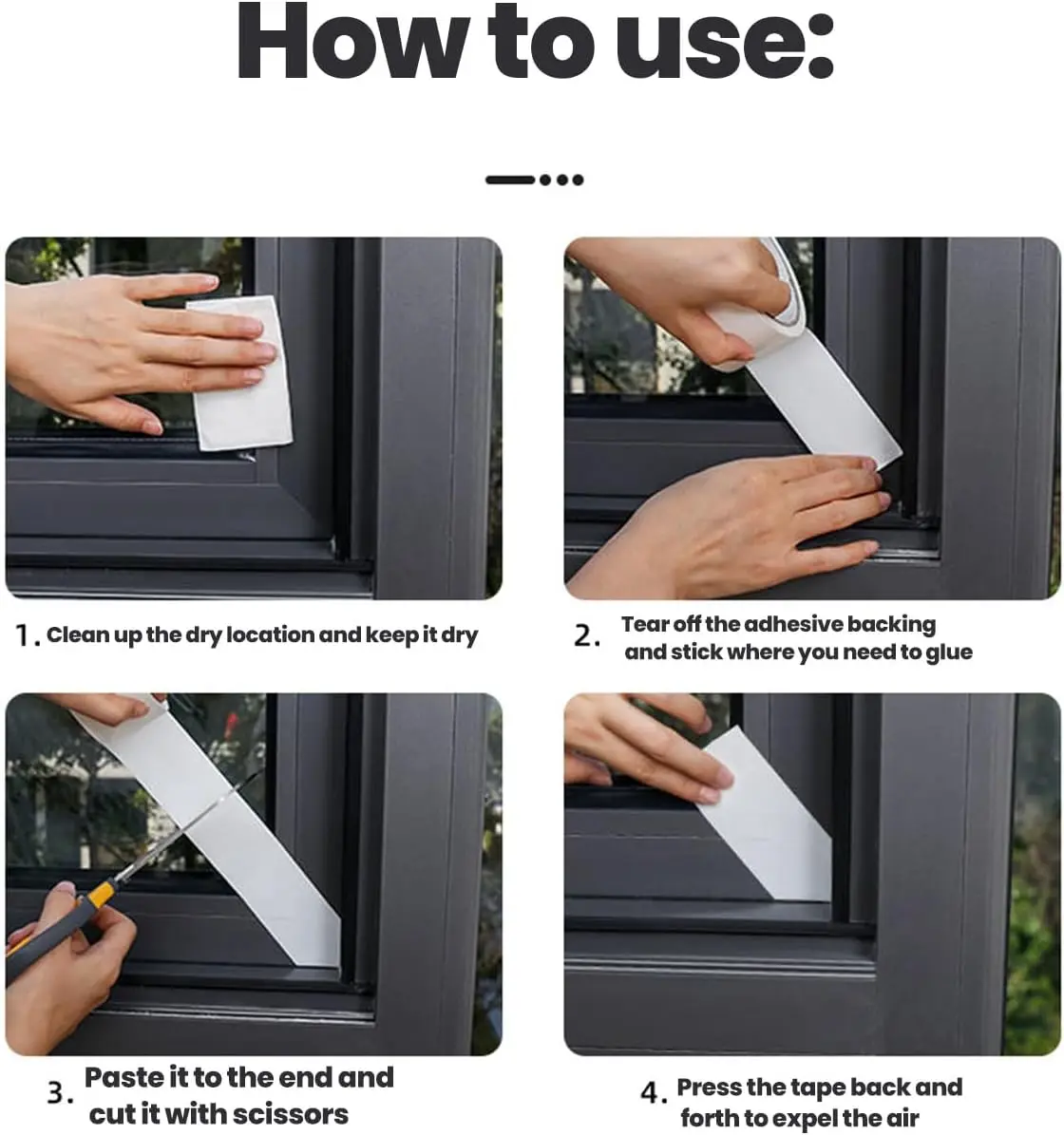 How to use:

1. Clean up the dry location and keep it dry

2. Tear off the adhesive backing and stick where you need to glue

3. Paste it to the end and cut it with scissors

4. Press the tape back and forth to expel the air