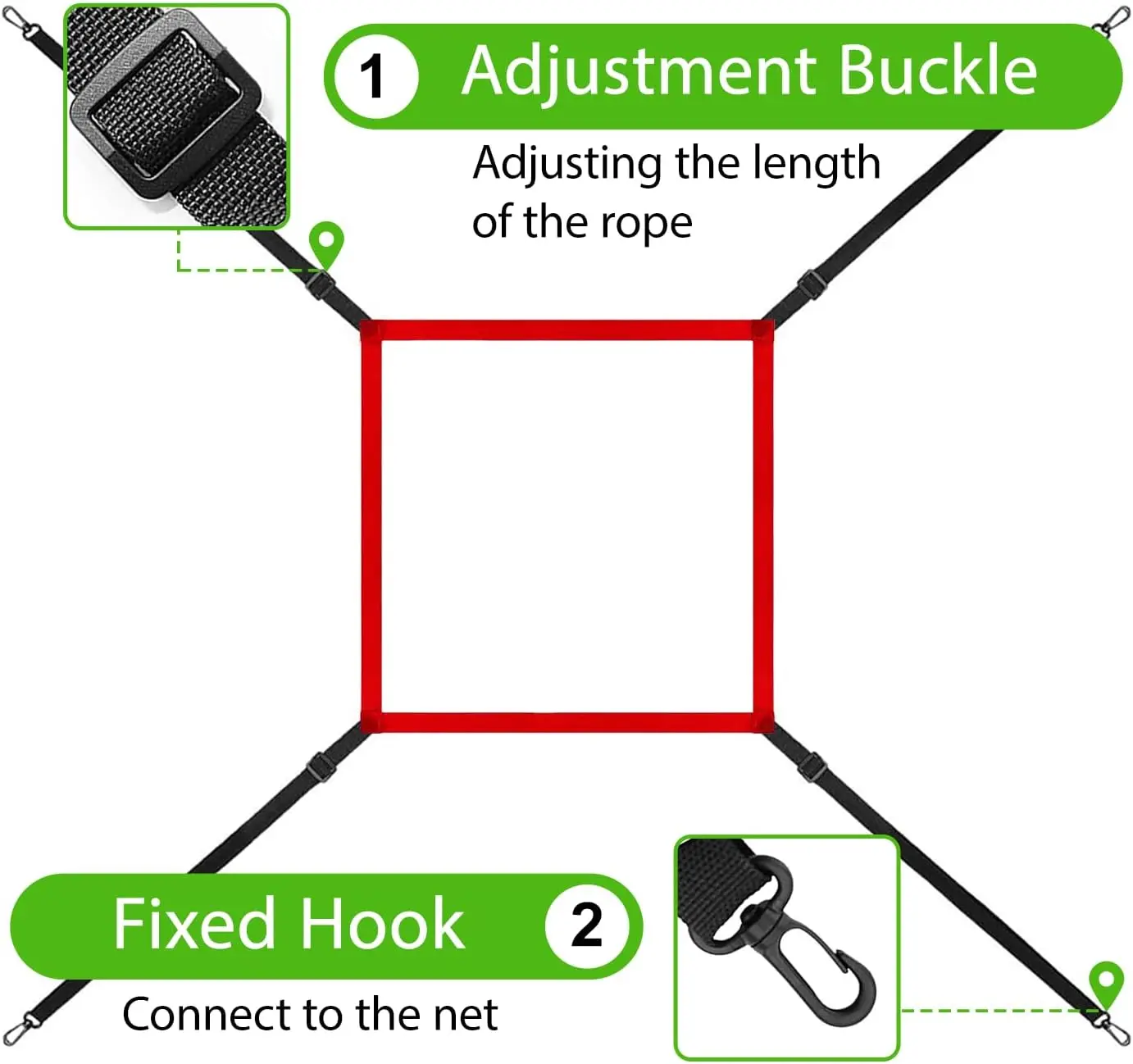 1 Adjustment Buckle

Adjusting the length of the rope

Fixed Hook 2

Connect to the net