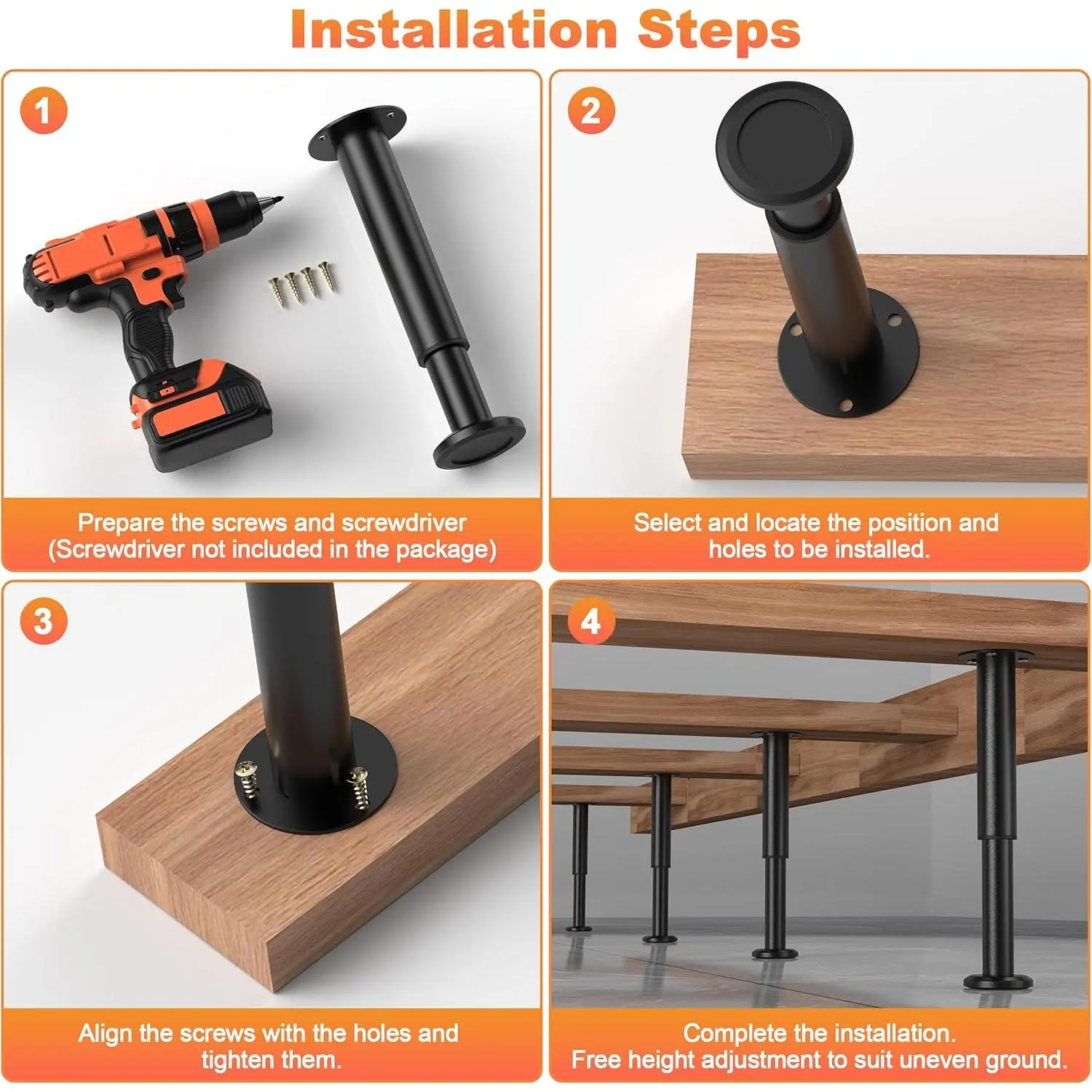 Installation Steps

1

Prepare the screws and screwdriver
(Screwdriver not included in the package)

2

Select and locate the position and holes to be installed.

3

Align the screws with the holes and tighten them.

4

Complete the installation.
Free height adjustment to suit uneven ground.