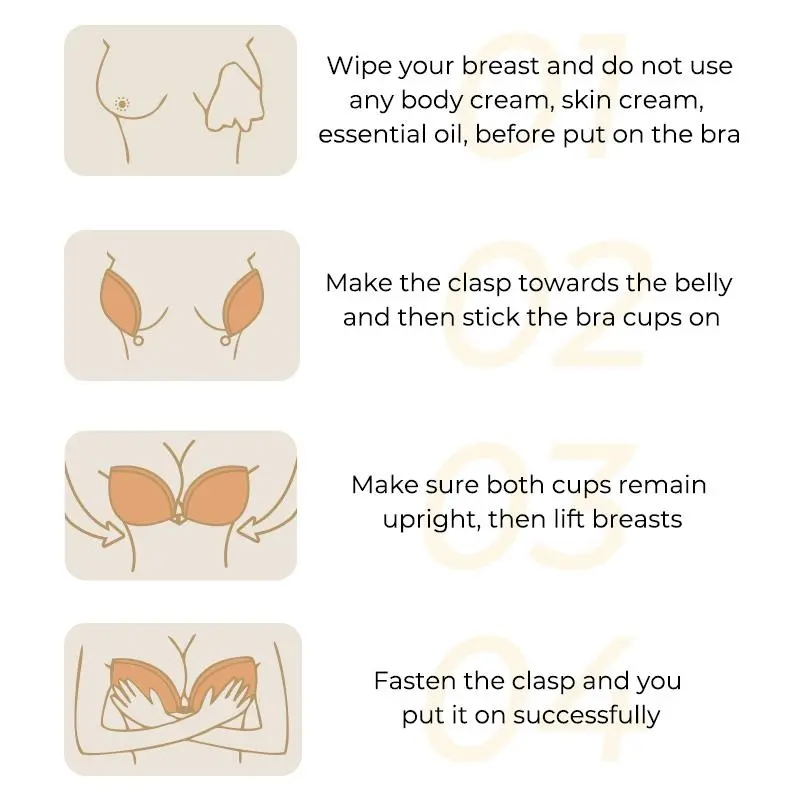 01

Wipe your breast and do not use any body cream, skin cream, essential oil, before put on the bra

02

Make the clasp towards the belly and then stick the bra cups on

03

Make sure both cups remain upright, then lift breasts

04

Fasten the clasp and you put it on successfully