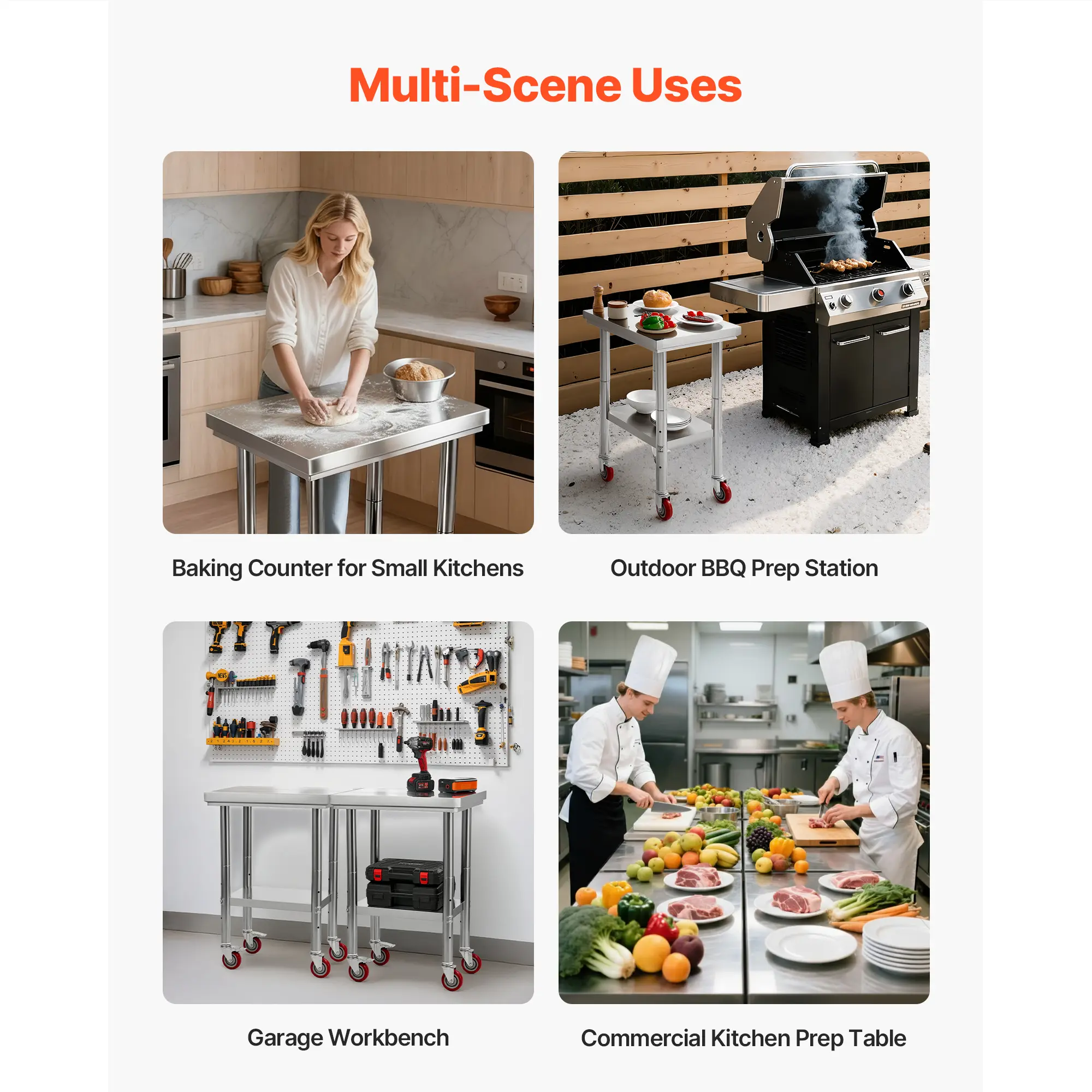 Multi-Scene Uses

Baking Counter for Small Kitchens

Outdoor BBQ Prep Station

Garage Workbench

Commercial Kitchen Prep Table