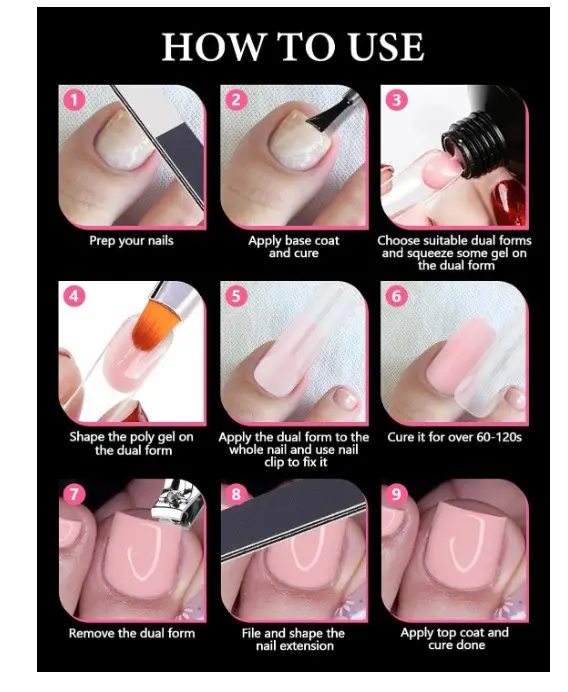 HOW TO USE

1
Prep your nails

2
Apply base coat and cure

3
Choose suitable dual forms and squeeze some gel on the dual form

4
Shape the poly gel on the dual form

5
Apply the dual form to the whole nail and use nail clip to fix it

6
Cure it for over 60-120s

7
Remove the dual form

8
File and shape the nail extension

9
Apply top coat and cure done