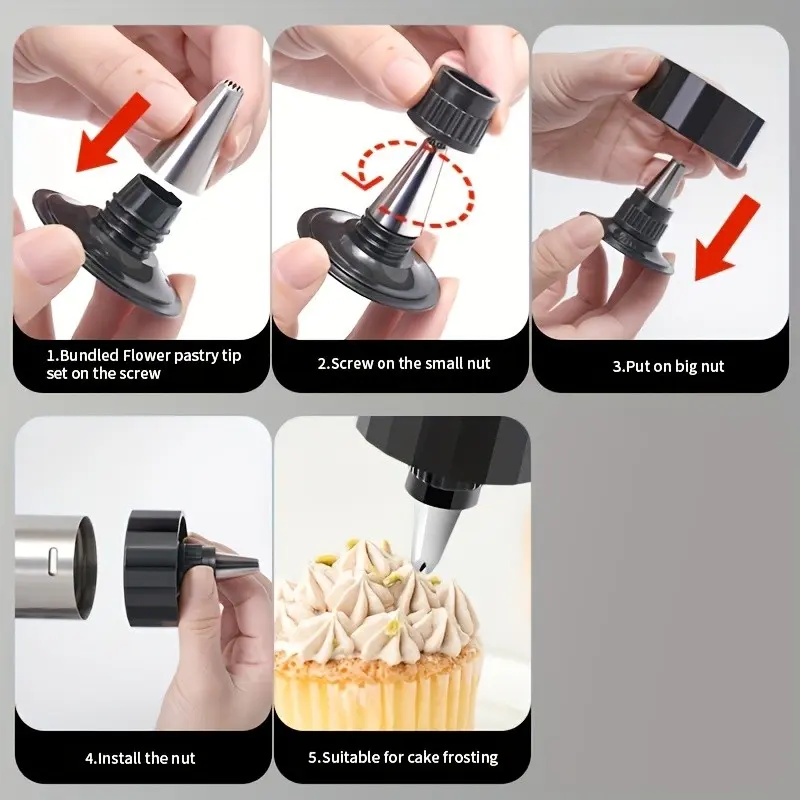 1.Bundled Flower pastry tip set on the screw

2.Screw on the small nut

3.Put on big nut

4.Install the nut

5.Suitable for cake frosting