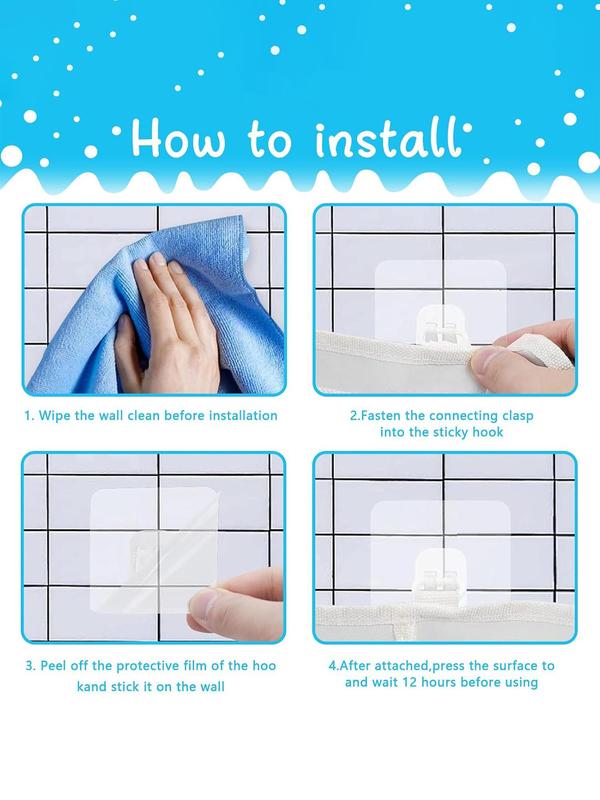 How to install

1. Wipe the wall clean before installation

2.Fasten the connecting clasp into the sticky hook

3. Peel off the protective film of the hoo kand stick it on the wall

4.After attached,press the surface to and wait 12 hours before using