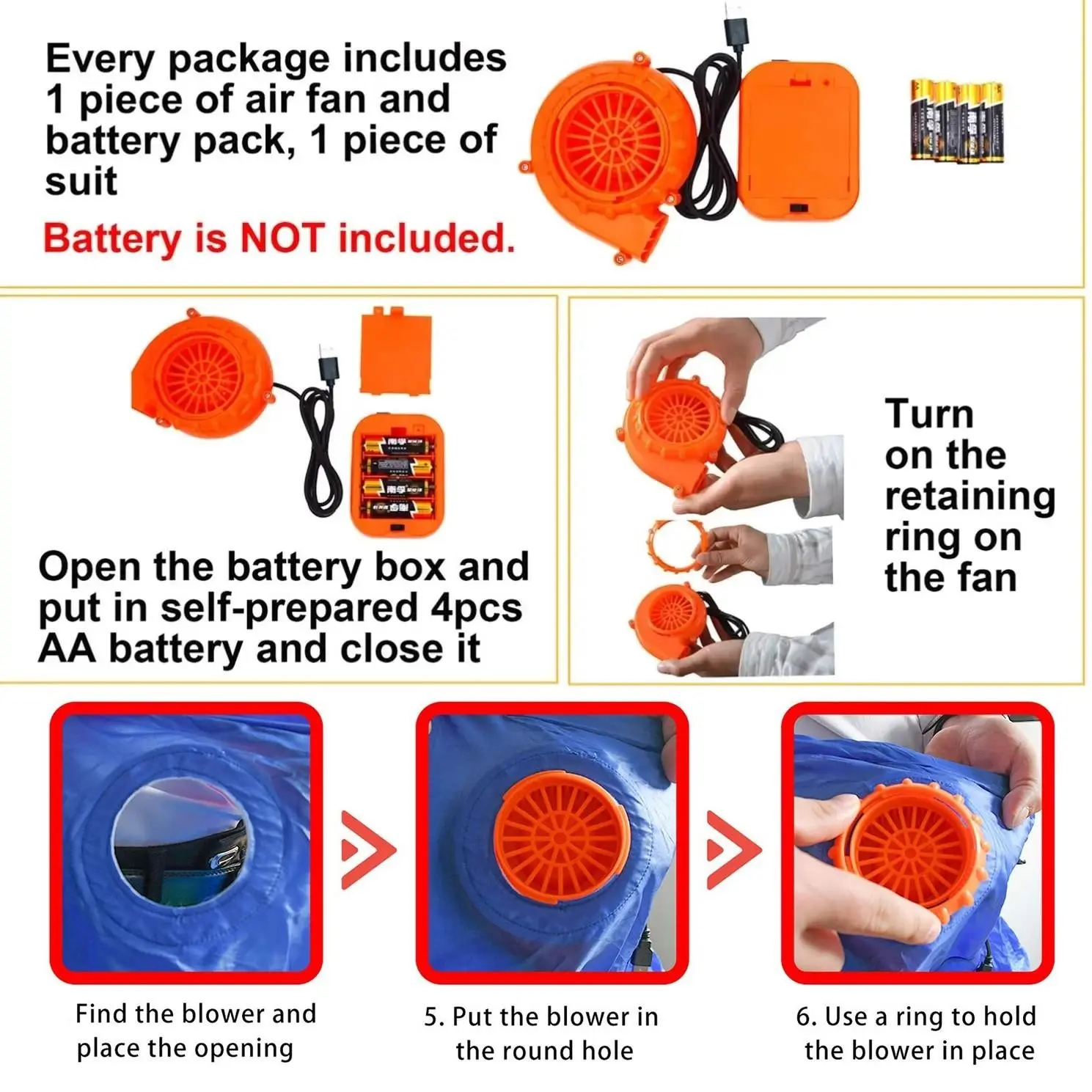 Every package includes 1 piece of air fan and battery pack, 1 piece of suit

Battery is NOT included.

Open the battery box and put in self-prepared 4pcs AA battery and close it

Turn on the retaining ring on the fan

Find the blower and place the opening

5. Put the blower in the round hole

6. Use a ring to hold the blower in place