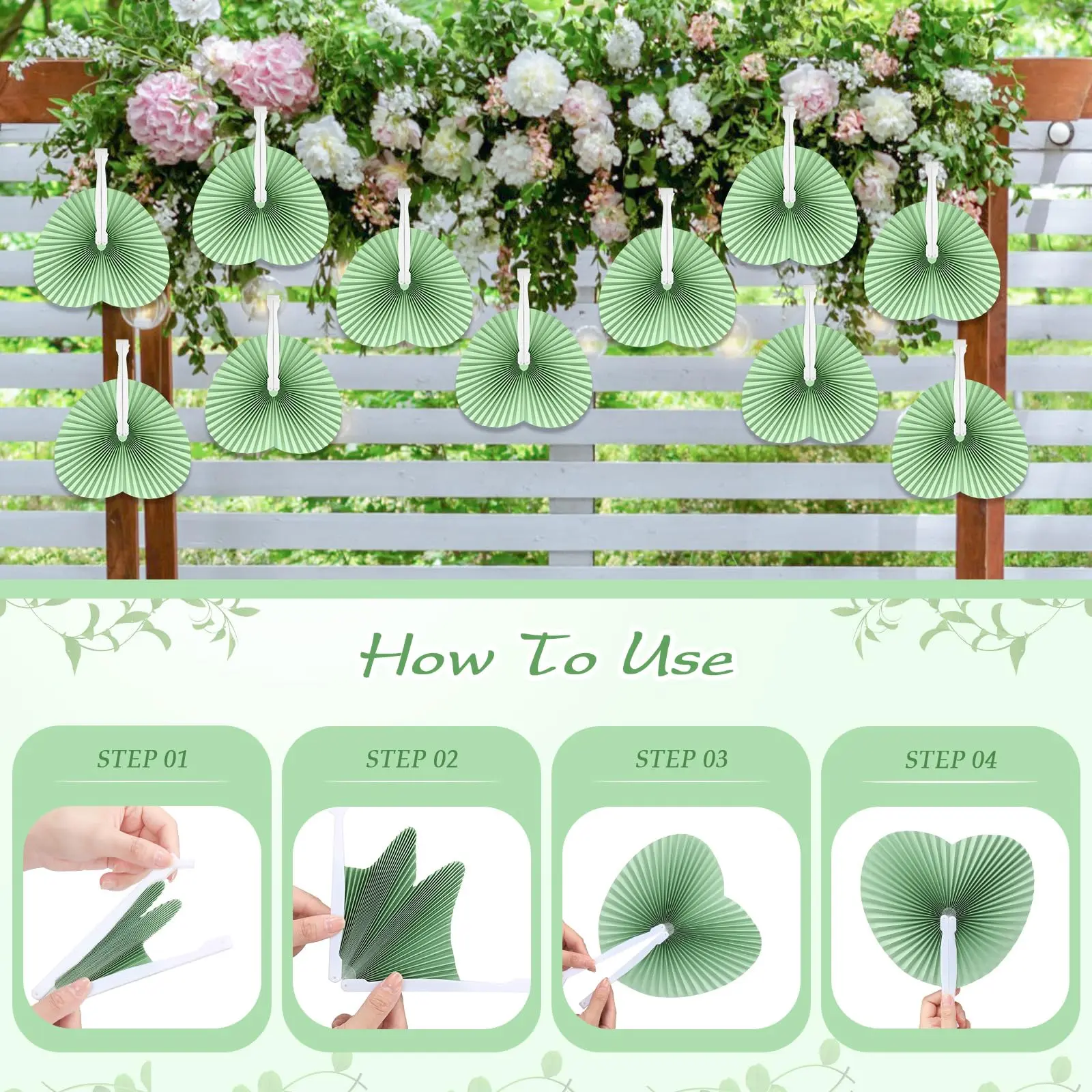 How To Use

STEP 01

STEP 02

STEP 03

STEP 04