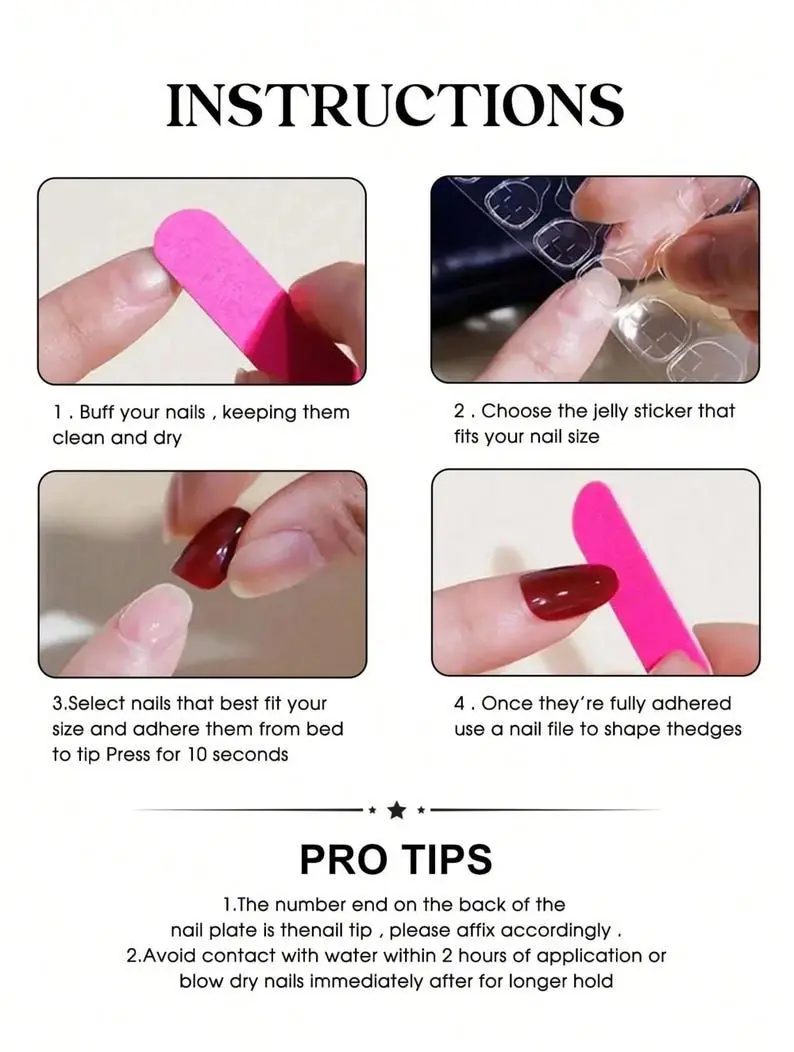 INSTRUCTIONS

1 . Buff your nails , keeping them clean and dry

2 . Choose the jelly sticker that fits your nail size

3.Select nails that best fit your size and adhere them from bed to tip Press for 10 seconds

4 . Once they're fully adhered use a nail file to shape thedges

PRO TIPS

1.The number end on the back of the nail plate is thenail tip , please affix accordingly .
2.Avoid contact with water within 2 hours of application or blow dry nails immediately after for longer hold