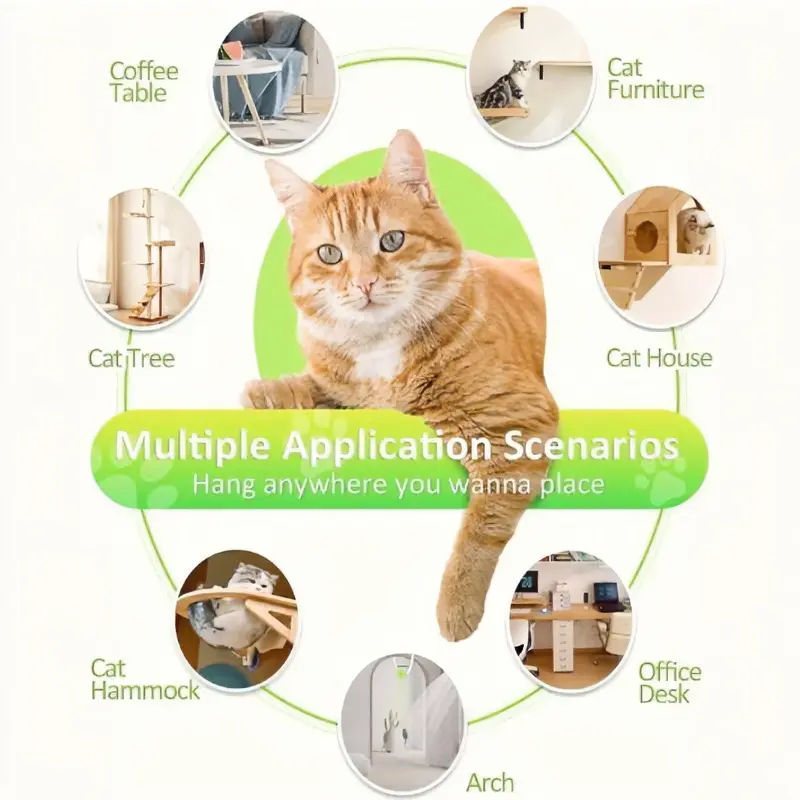 Coffee Table

Cat Furniture

Cat Tree

Cat House

Multiple Application Scenarios
Hang anywhere you wanna place

Cat Hammock

Office Desk

Arch