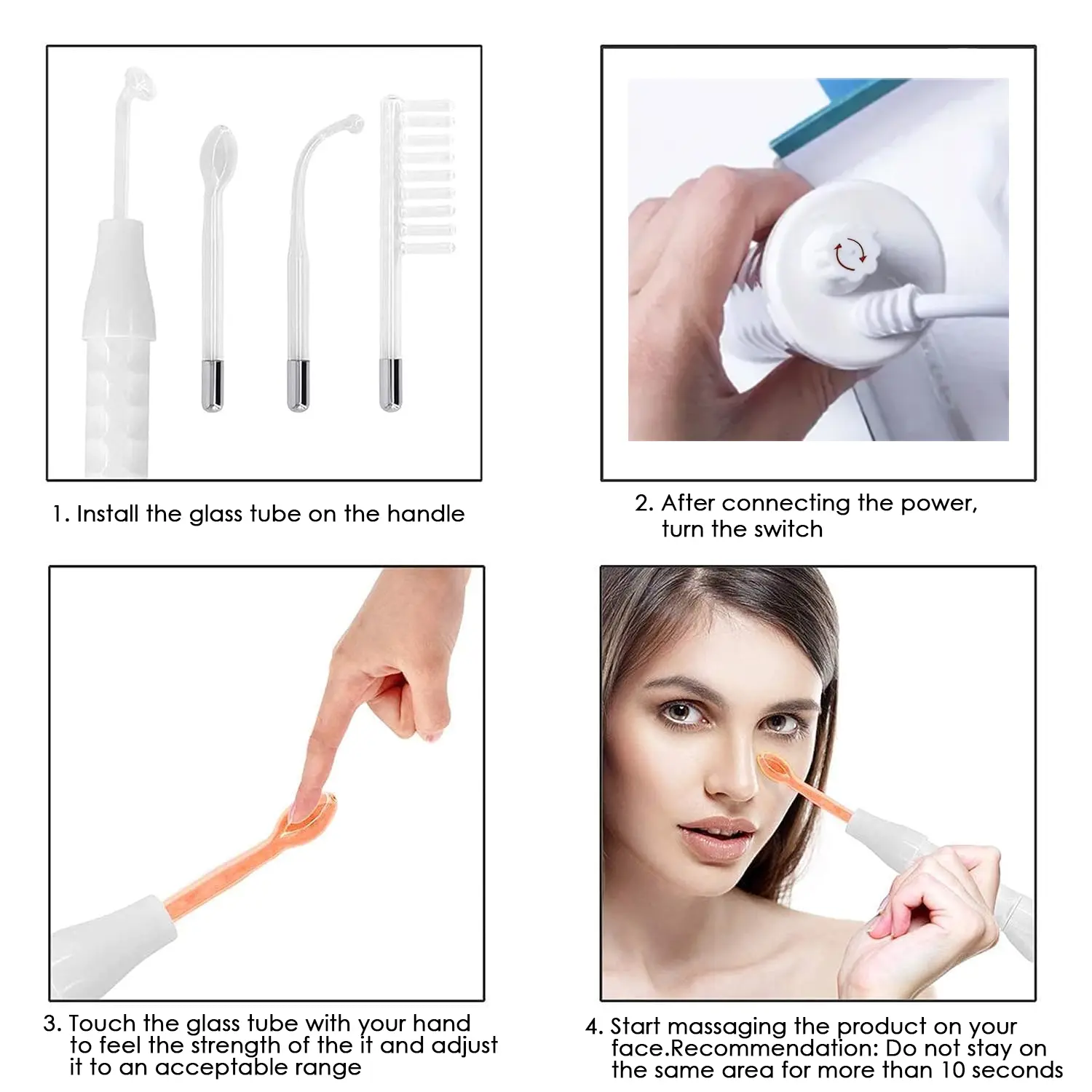 1. Install the glass tube on the handle

2. After connecting the power, turn the switch

3. Touch the glass tube with your hand to feel the strength of the it and adjust it to an acceptable range

4. Start massaging the product on your face.Recommendation: Do not stay on the same area for more than 10 seconds