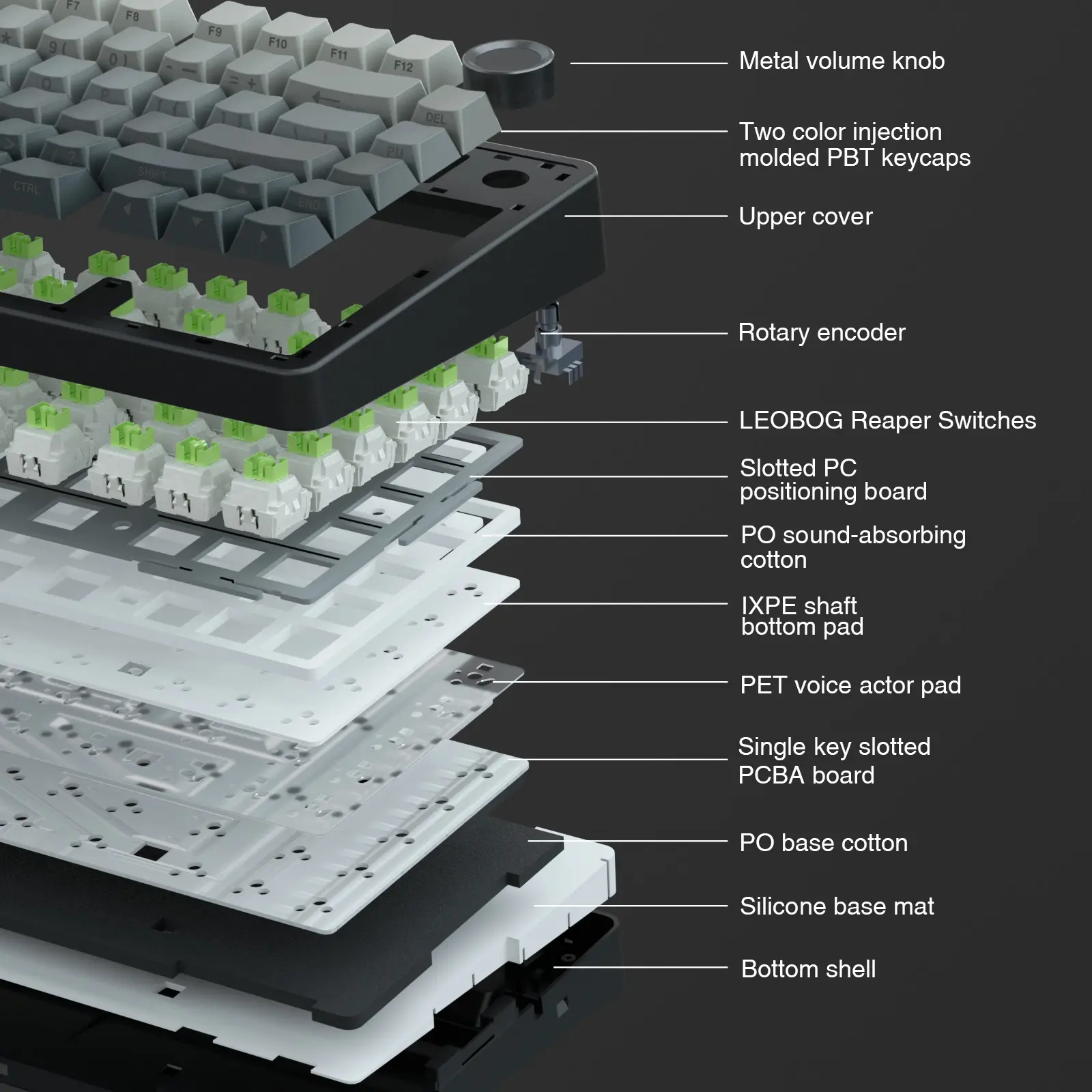 F7
F8
F9
F10
F11
F12
DEL
SHIFT
CTRL
END

Metal volume knob

Two color injection molded PBT keycaps

Upper cover

Rotary encoder

LEOBOG Reaper Switches

Slotted PC positioning board

PO sound-absorbing cotton

IXPE shaft bottom pad

PET voice actor pad

Single key slotted PCBA board

PO base cotton

Silicone base mat

Bottom shell