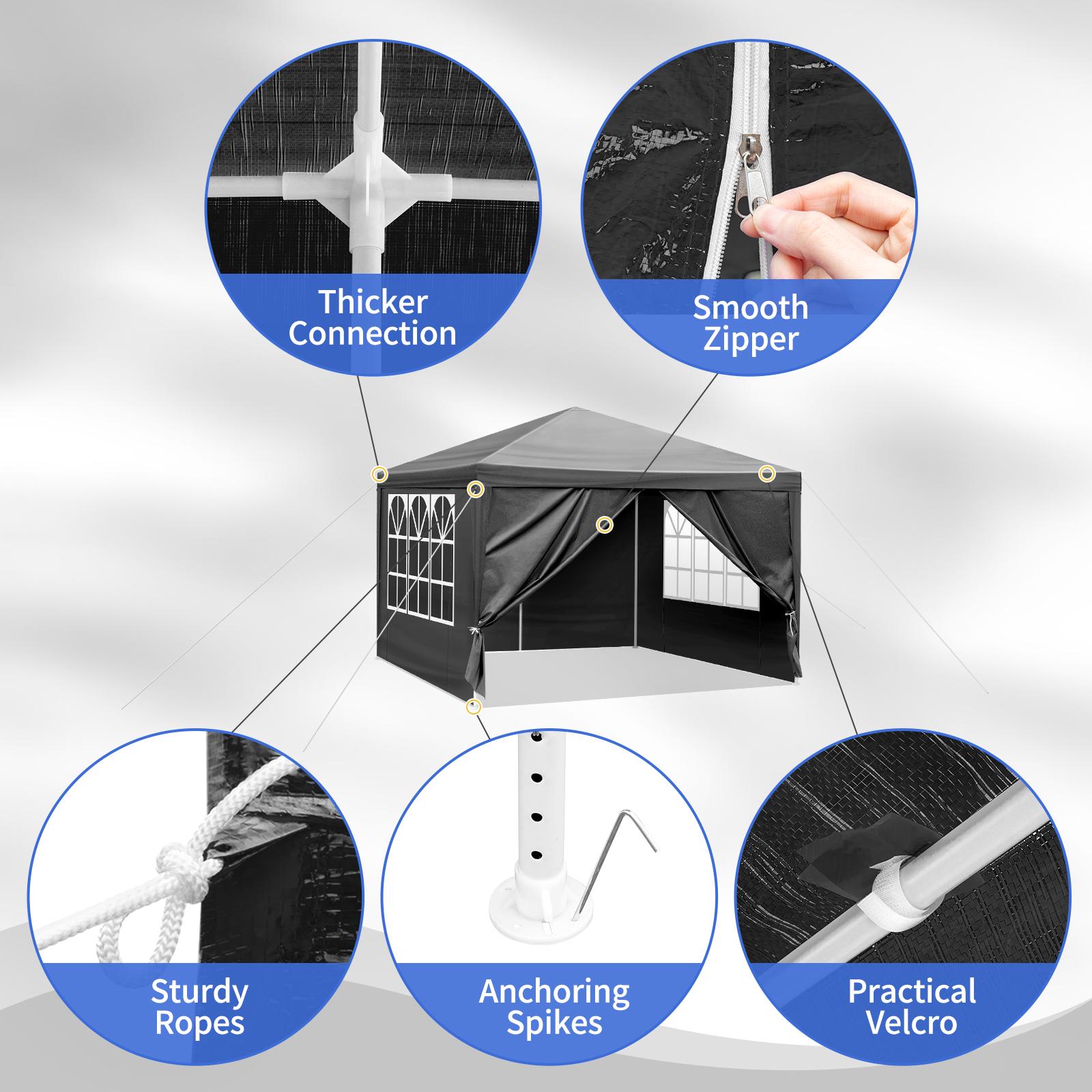 Thicker Connection

Smooth Zipper

Sturdy Ropes

Anchoring Spikes

Practical Velcro