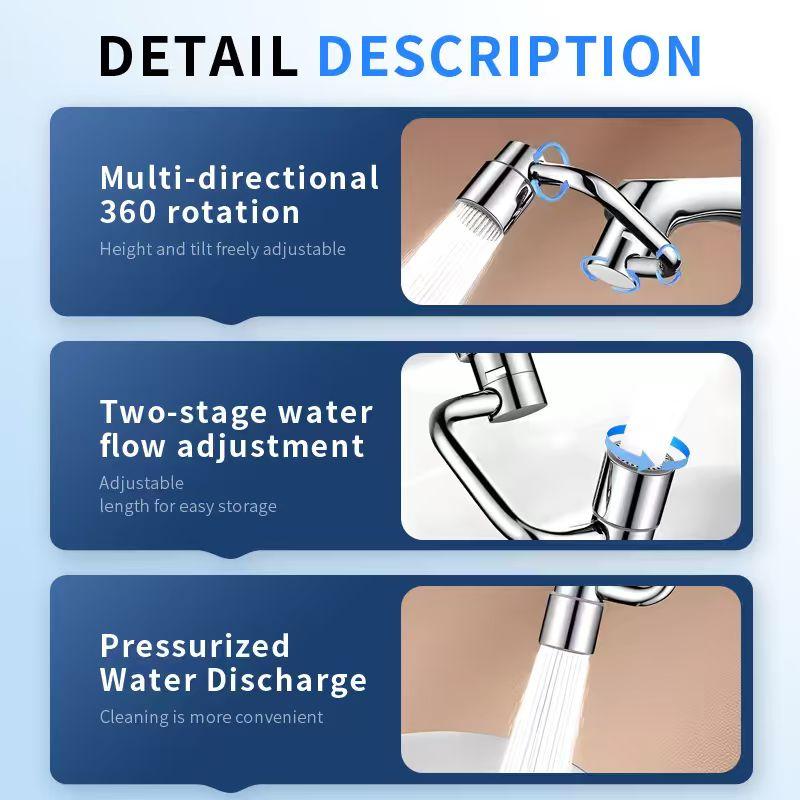 DETAIL DESCRIPTION

Multi-directional 360 rotation

Height and tilt freely adjustable

Two-stage water flow adjustment

Adjustable length for easy storage

Pressurized Water Discharge

Cleaning is more convenient