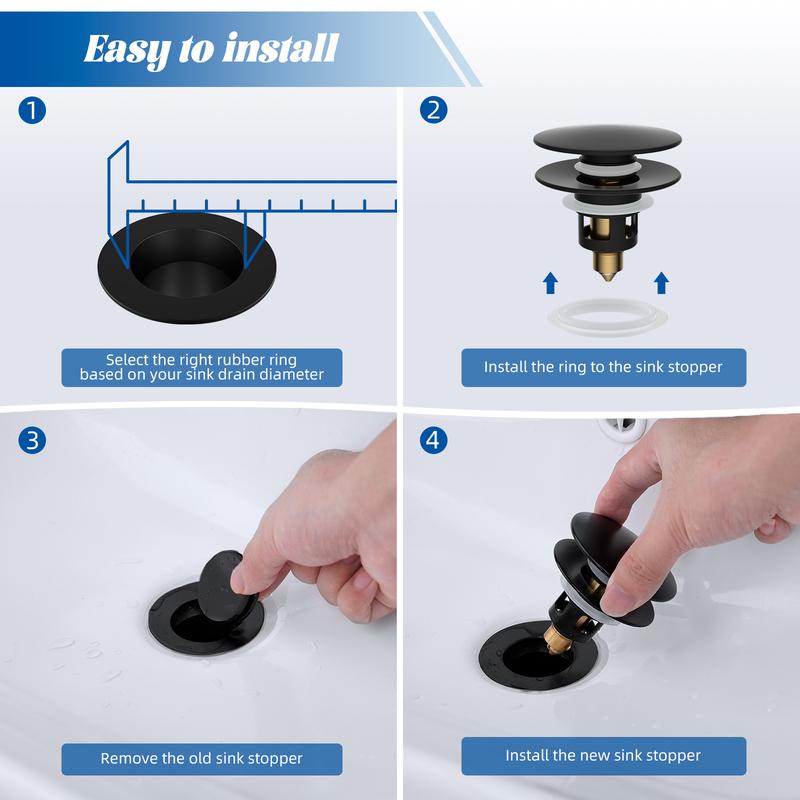 Easy to install

1

Select the right rubber ring based on your sink drain diameter

2

Install the ring to the sink stopper

3

Remove the old sink stopper

4

Install the new sink stopper