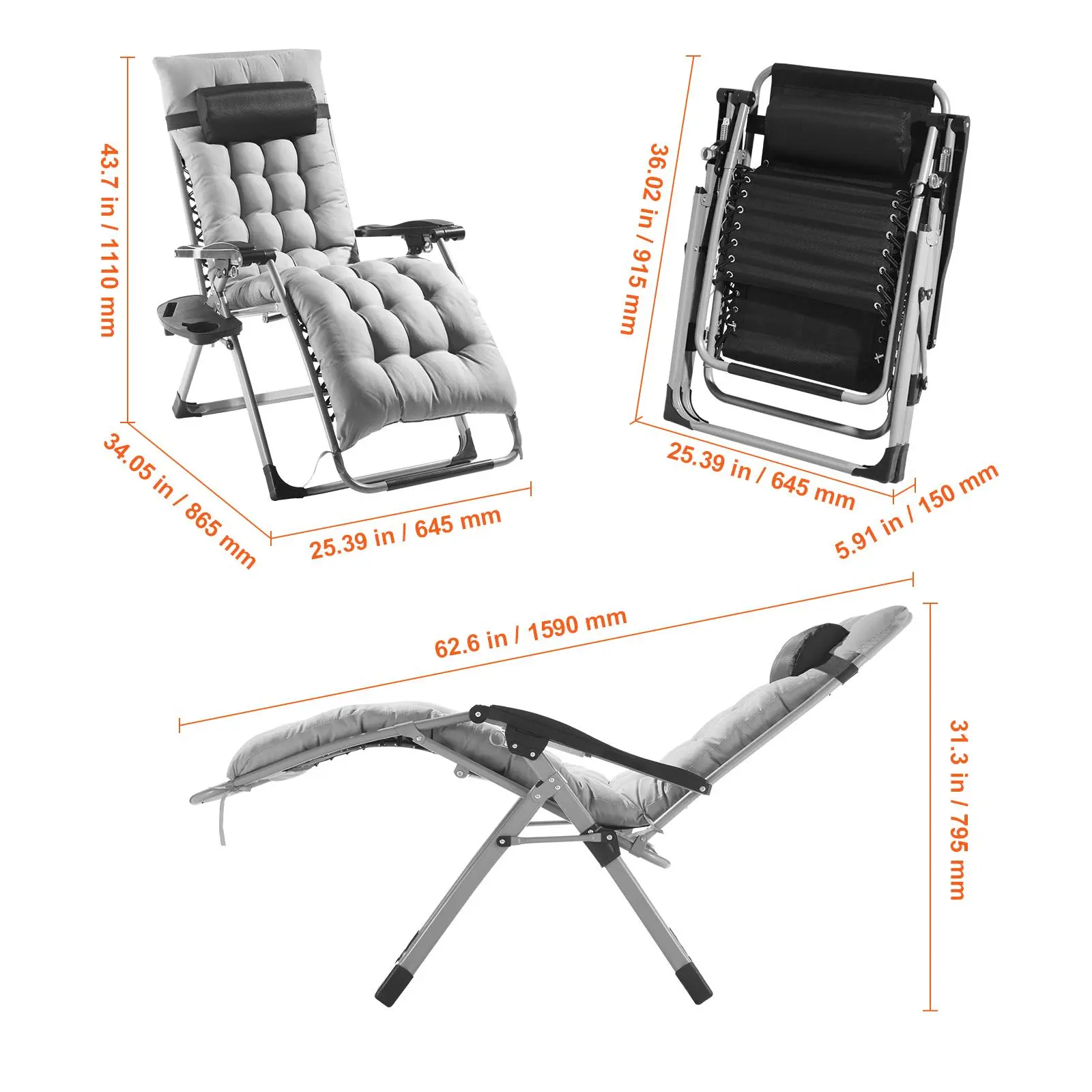 43.7 in / 1110 mm

34.05 in / 865 mm

25.39 in / 645 mm

36.02 in / 915 mm

25.39 in / 645 mm

5.91 in / 150 mm

62.6 in / 1590 mm

31.3 in / 795 mm