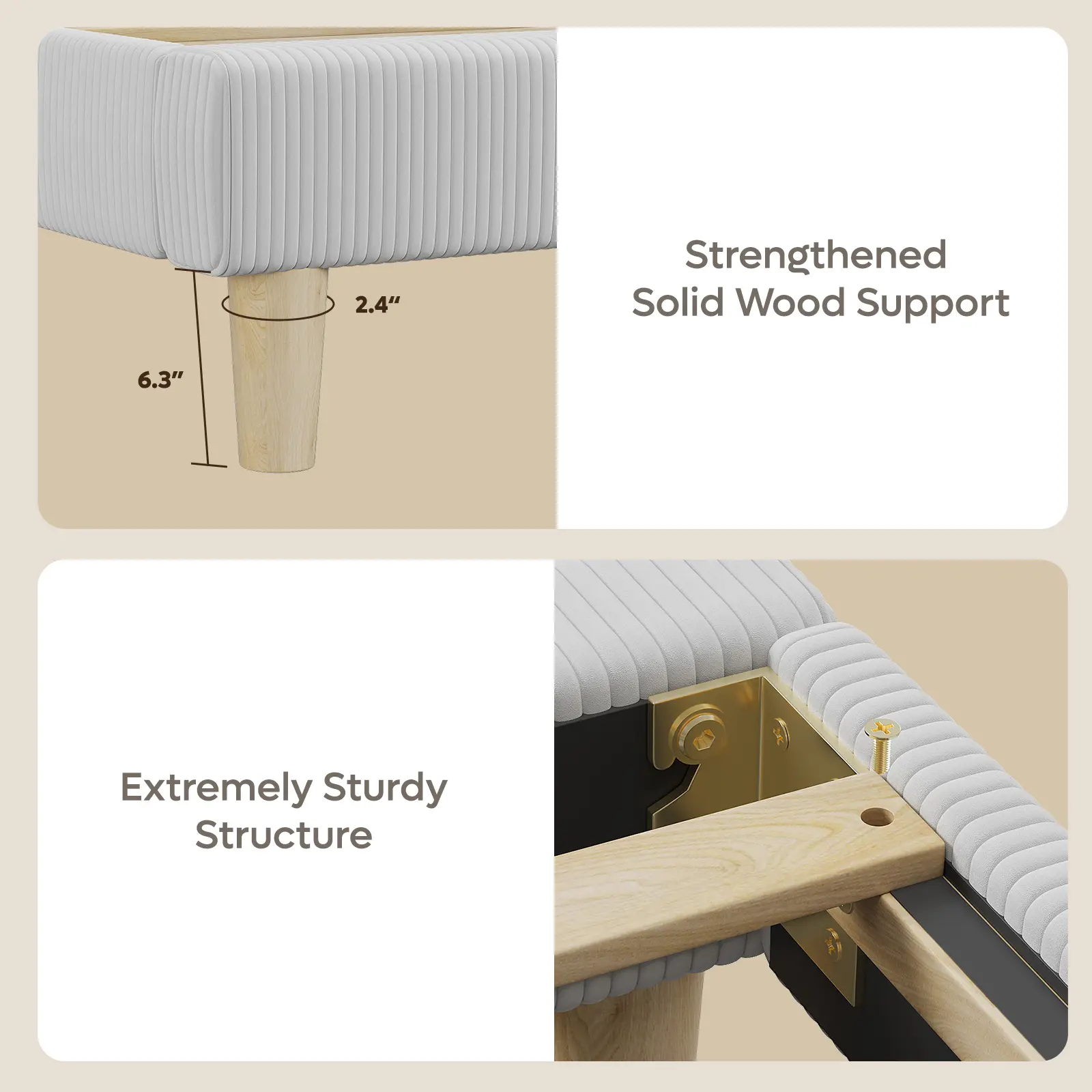 2.4"

6.3"

Strengthened Solid Wood Support

Extremely Sturdy Structure