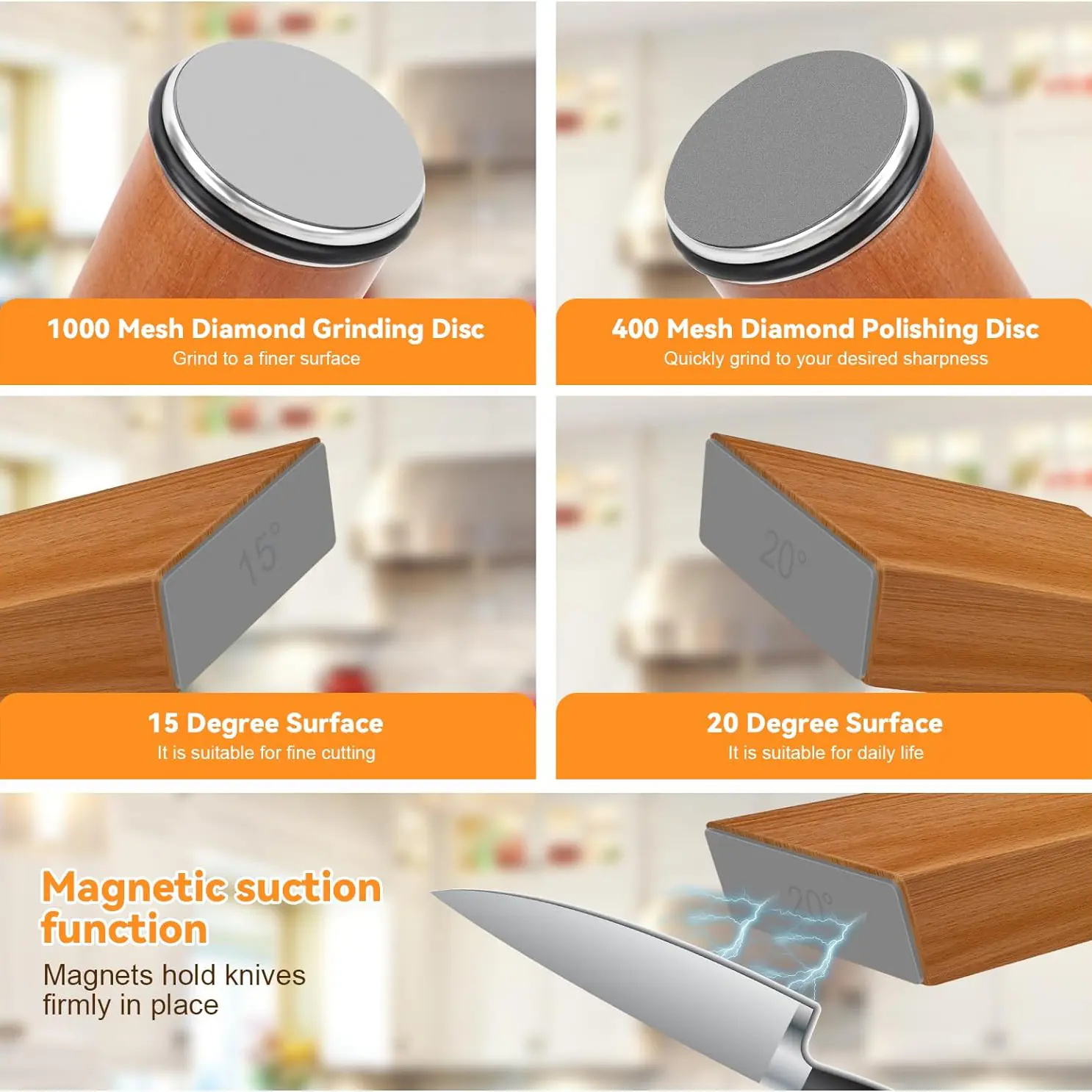 1000 Mesh Diamond Grinding Disc
Grind to a finer surface

400 Mesh Diamond Polishing Disc
Quickly grind to your desired sharpness

15°

15 Degree Surface
It is suitable for fine cutting

20°

20 Degree Surface
It is suitable for daily life

Magnetic suction function
Magnets hold knives firmly in place

20°