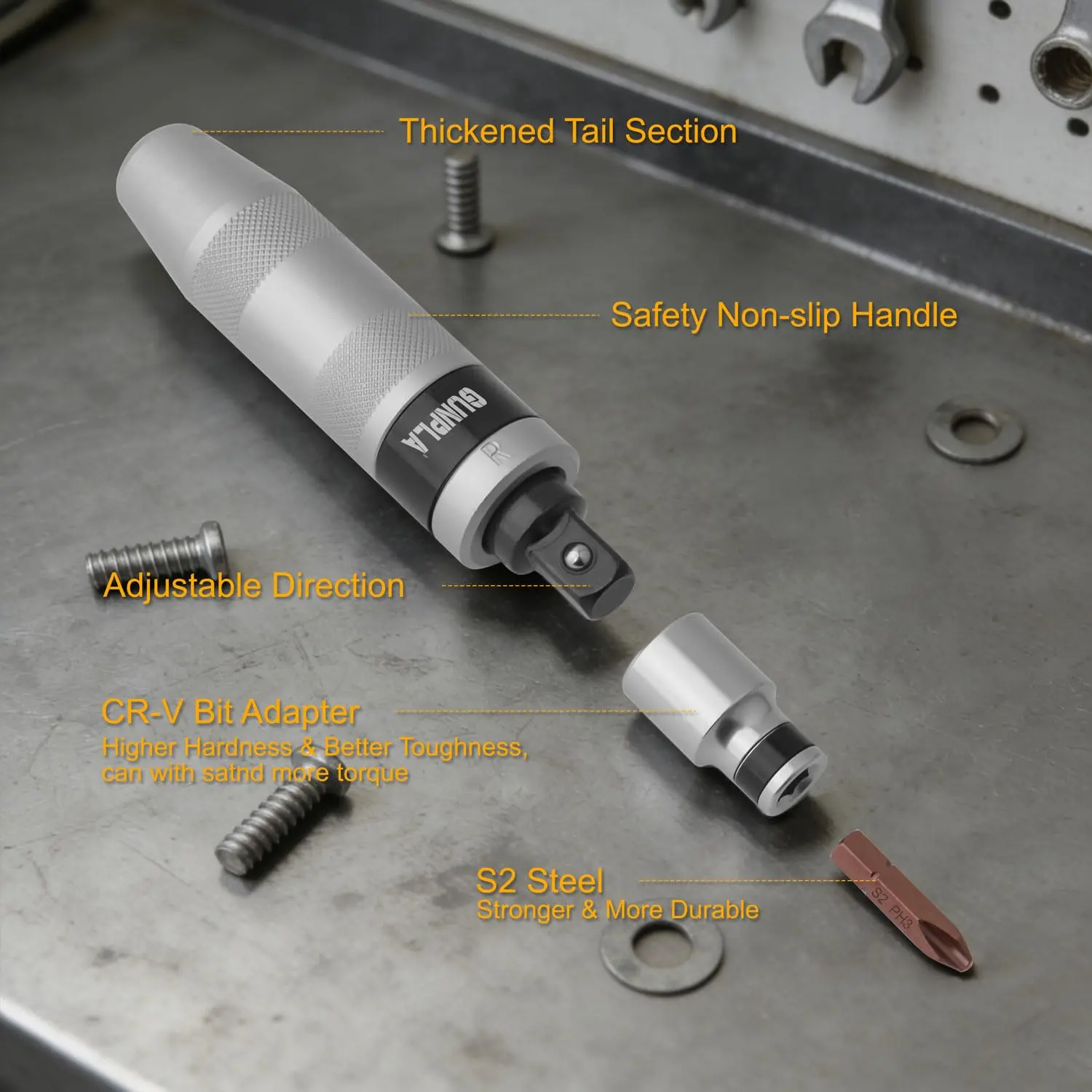 Thickened Tail Section

Safety Non-slip Handle

GUNPLA

R

Adjustable Direction

CR-V Bit Adapter
Higher Hardness & Better Toughness, can with satnd more torque

S2 Steel
Stronger & More Durable

S2 PH3